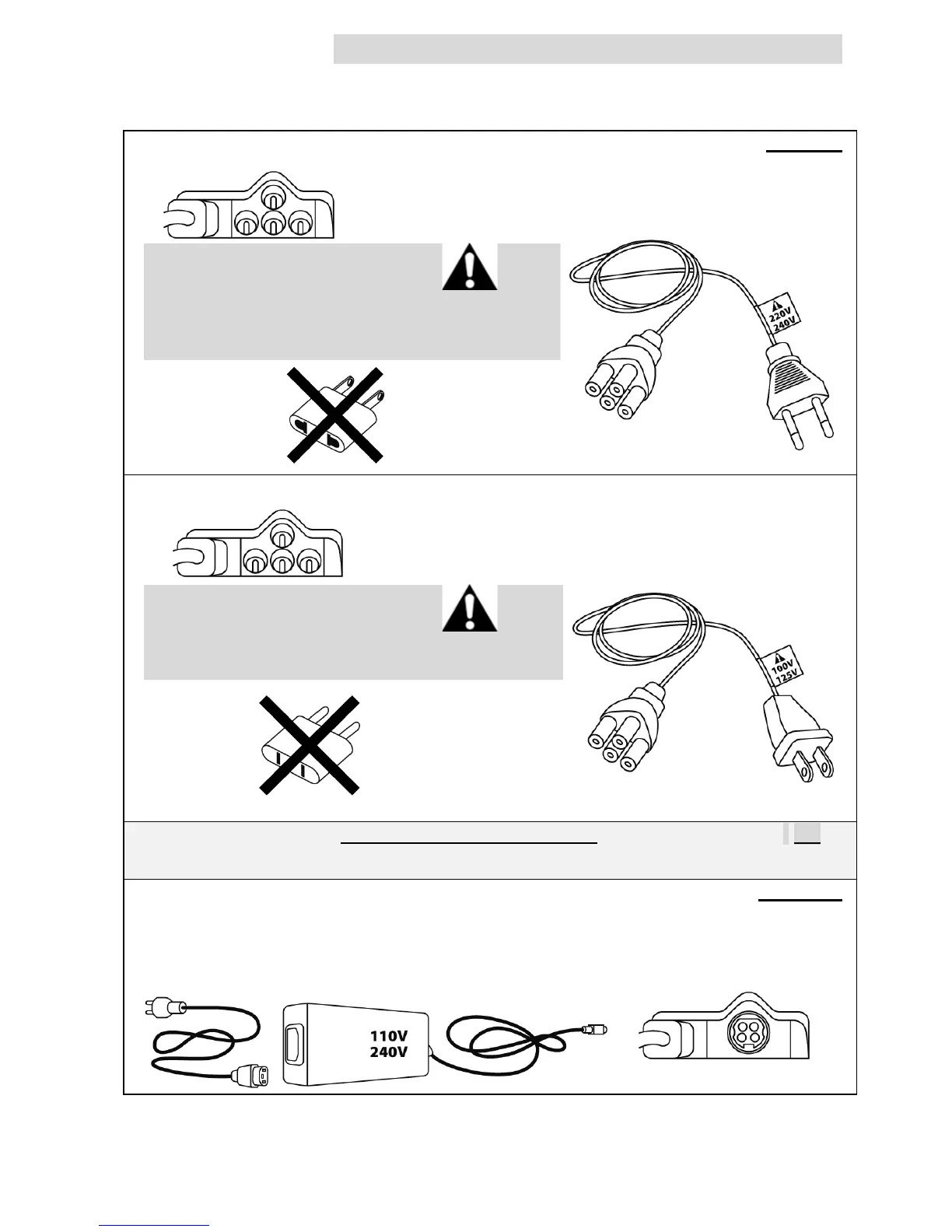 220V
240V

100V
125V

110V
240V