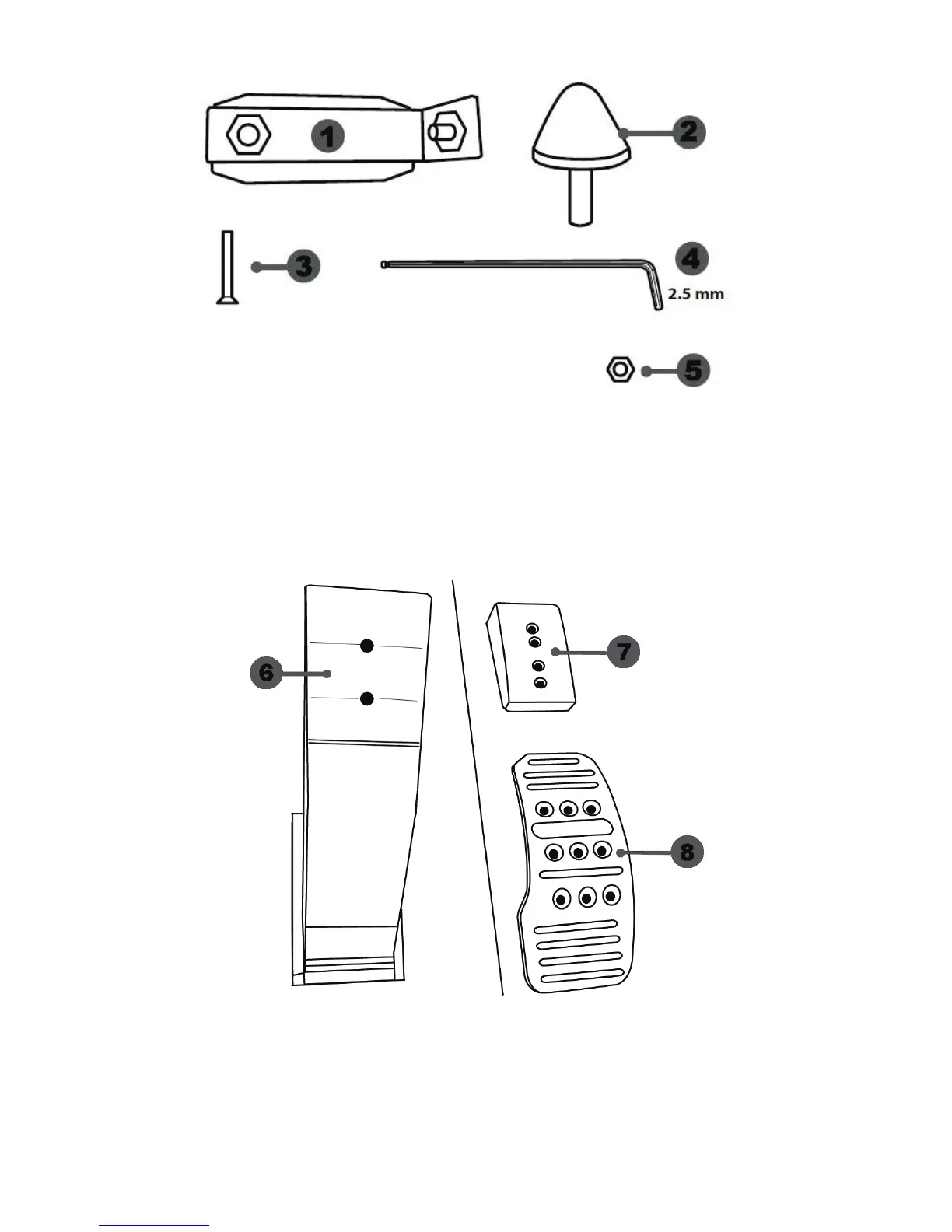 1
2
3
4
2.5 mm
5

6
7
8