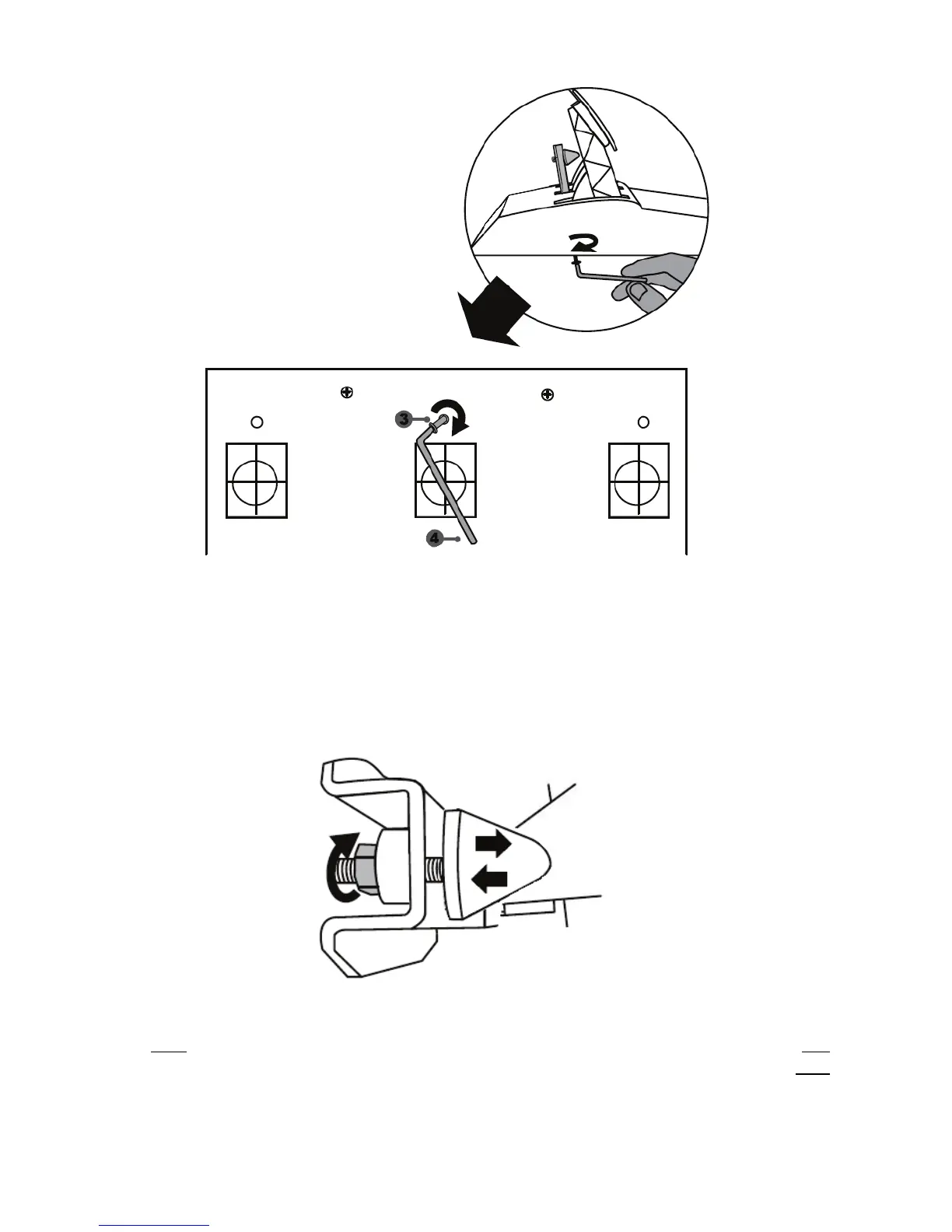 3

4