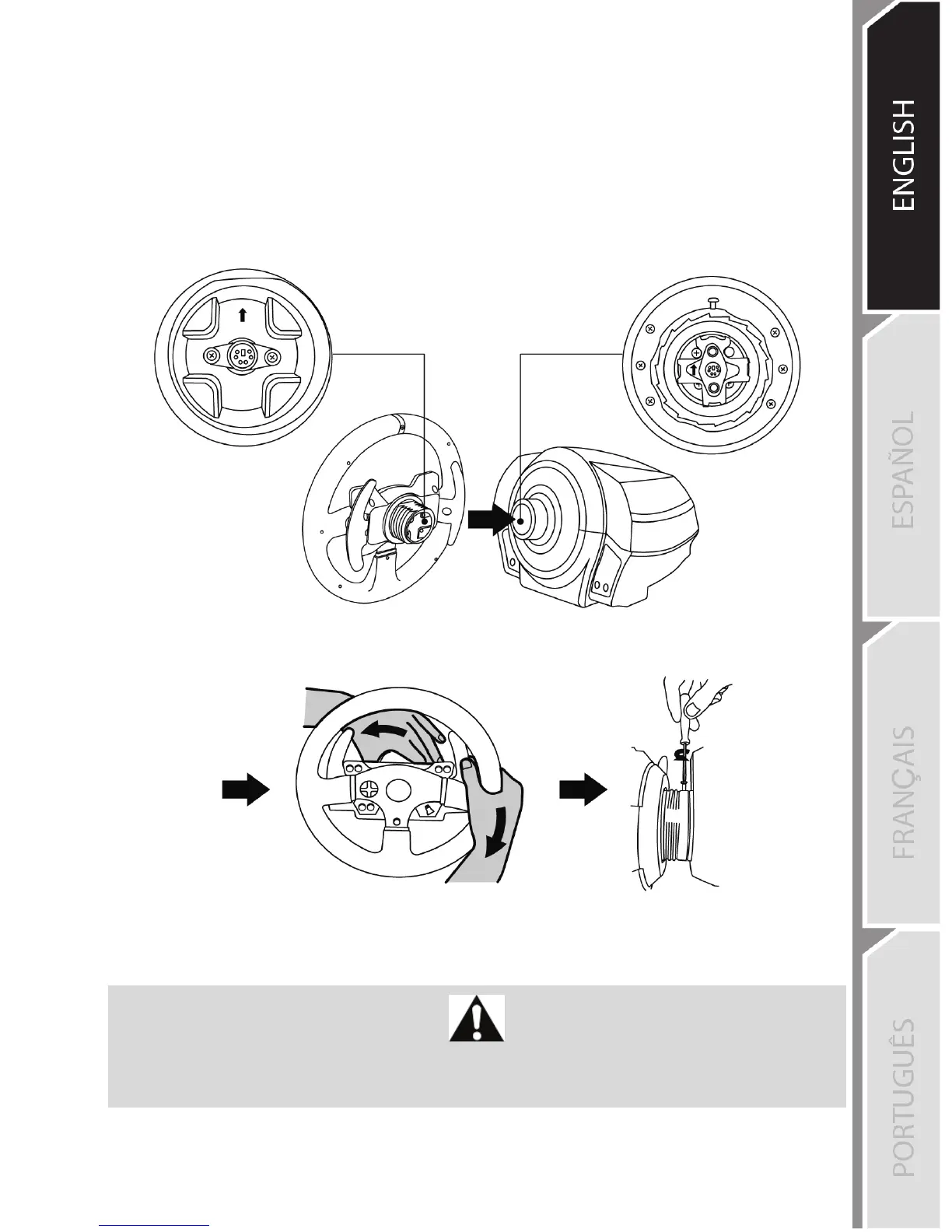 ENGLISH

ESPAÑOL

FRANÇAIS

PORTUGUÊS