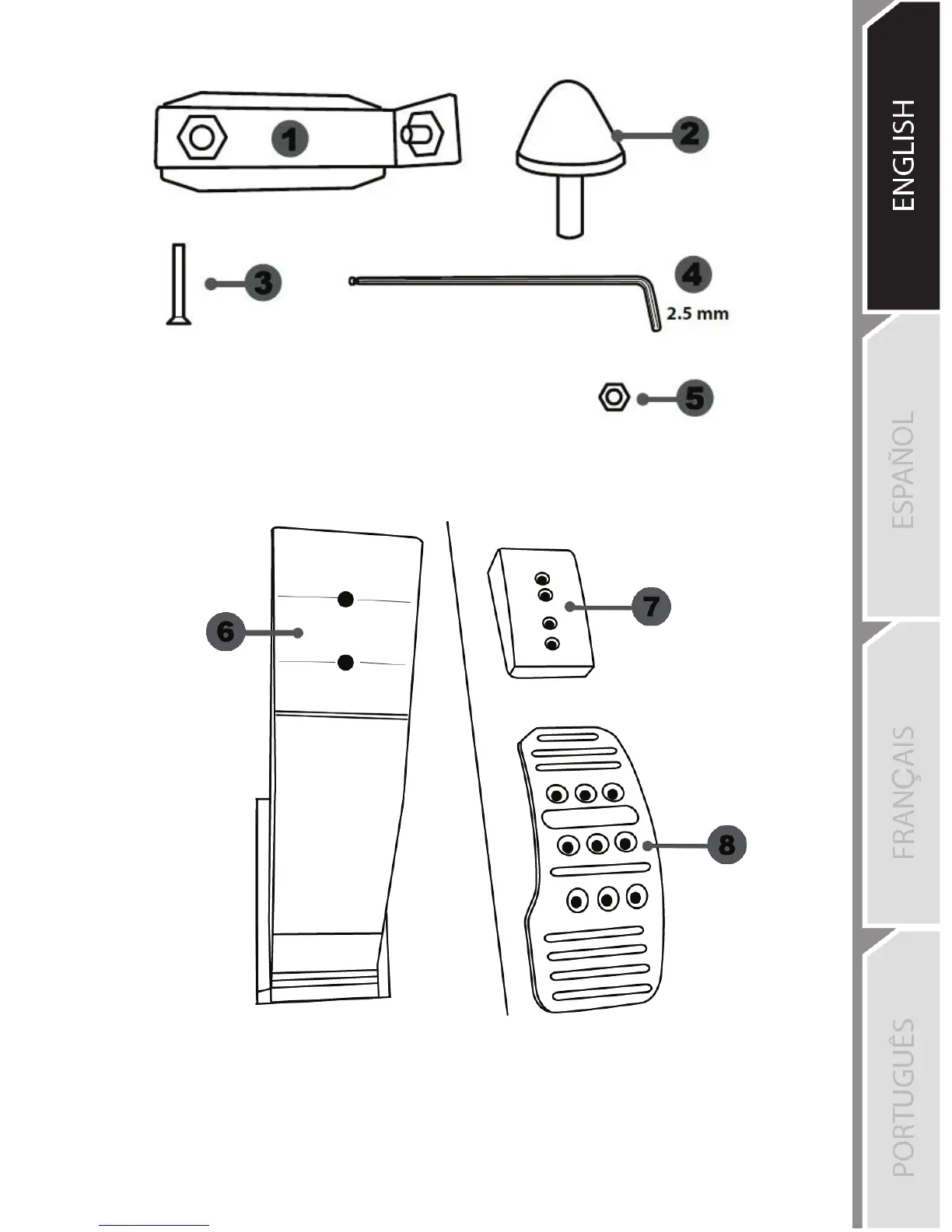 1
2
3
4
2.5 mm
5
6
7
8

ENGLISH
ESPAÑOL
FRANÇAIS
PORTUGUÊS