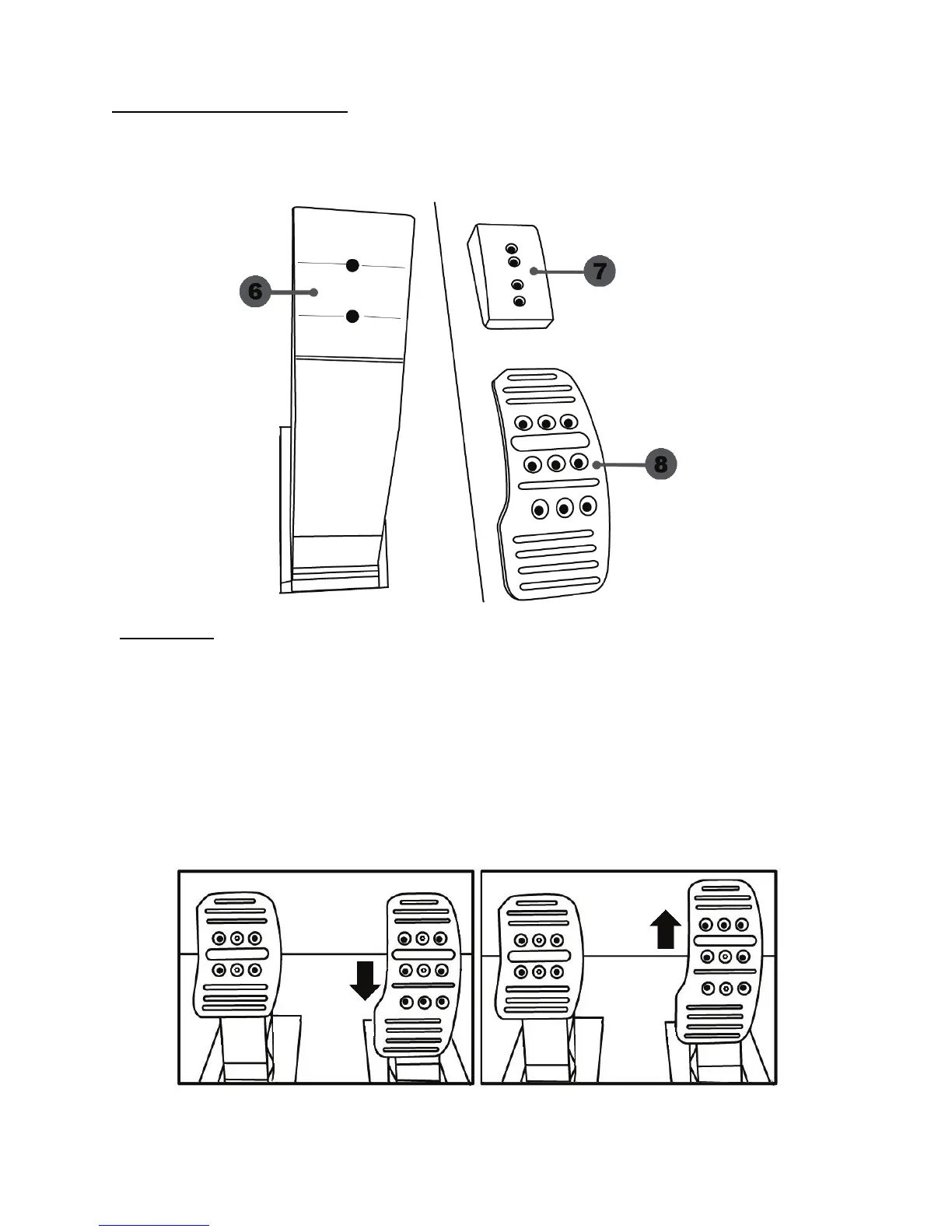 6

7

8