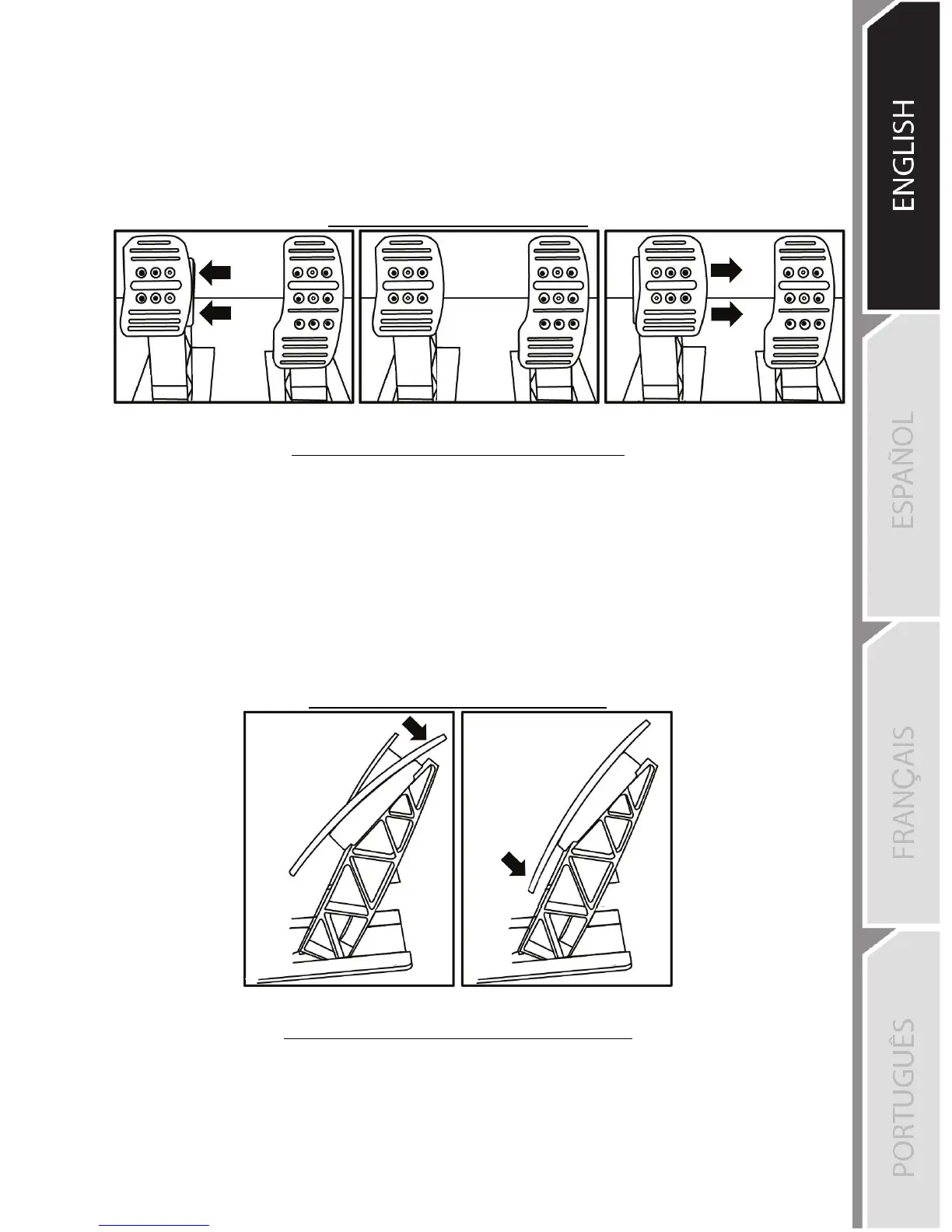 ENGLISH

ESPAÑOL

FRANÇAIS

PORTUGUÊS