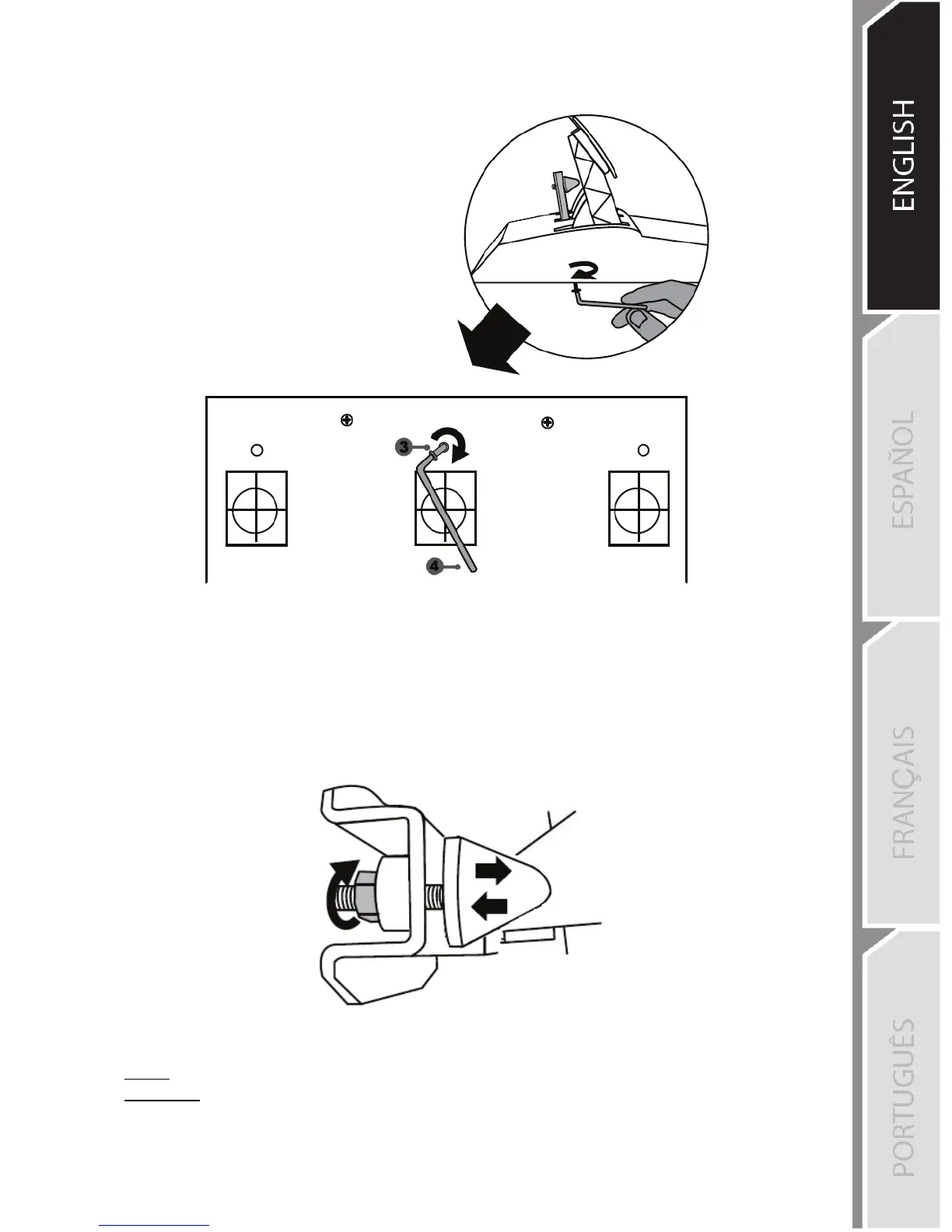 3

4

ENGLISH

ESPAÑOL

FRANÇAIS

PORTUGUÊS