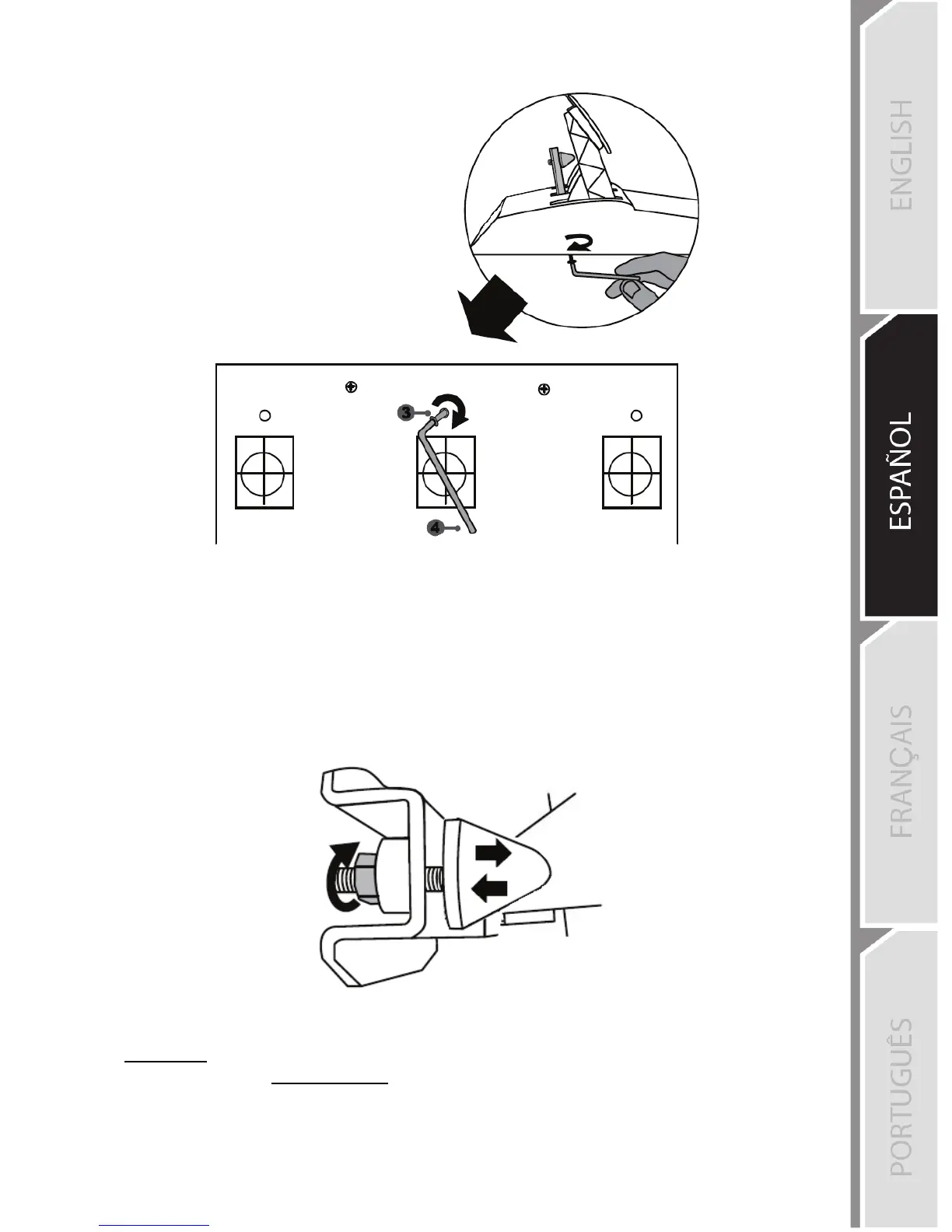 3

4

ENGLISH

ESPAÑOL

FRANÇAIS

PORTUGUÊS