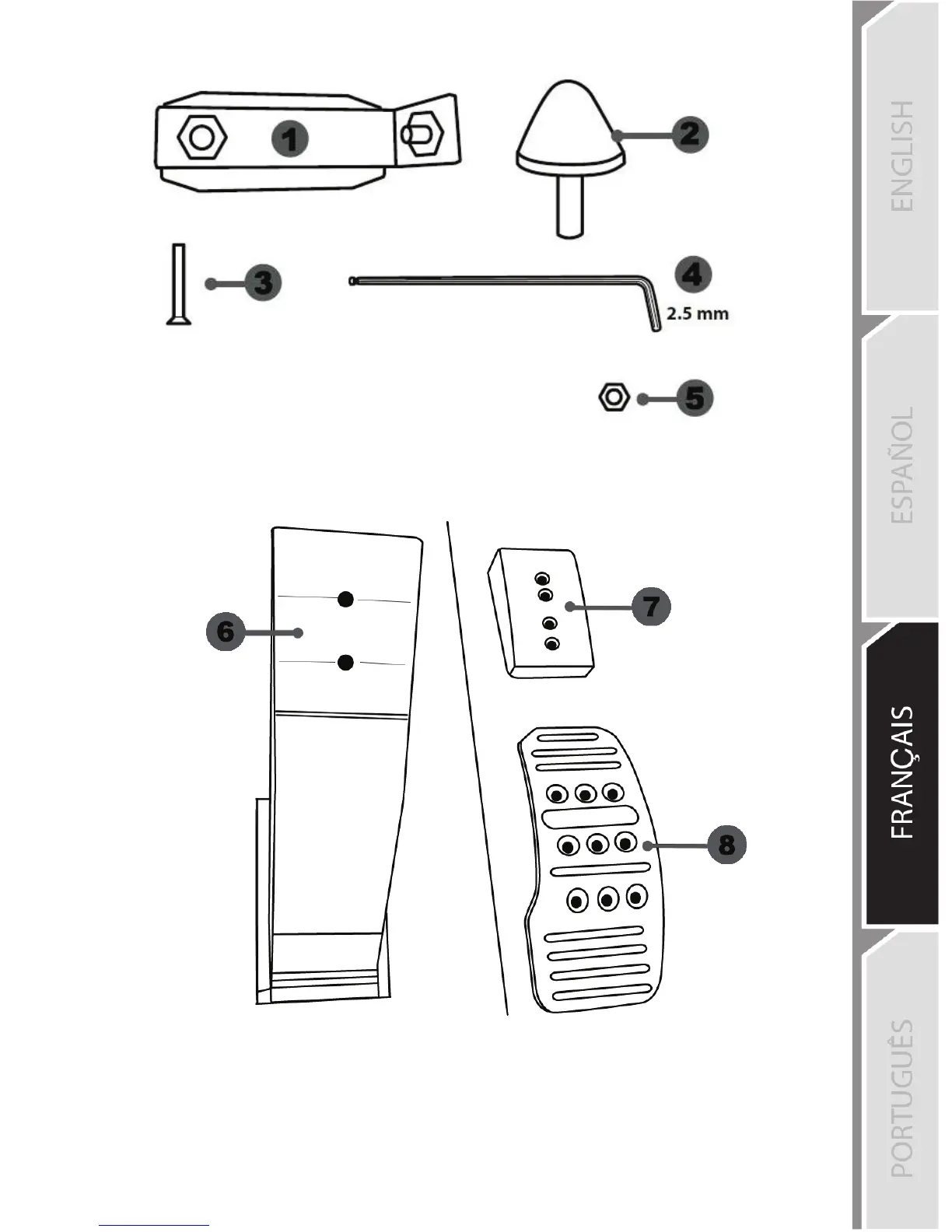 1

2

3

4
2.5 mm

5

6

7

8

ENGLISH

ESPAÑOL

FRANÇAIS

PORTUGUÊS