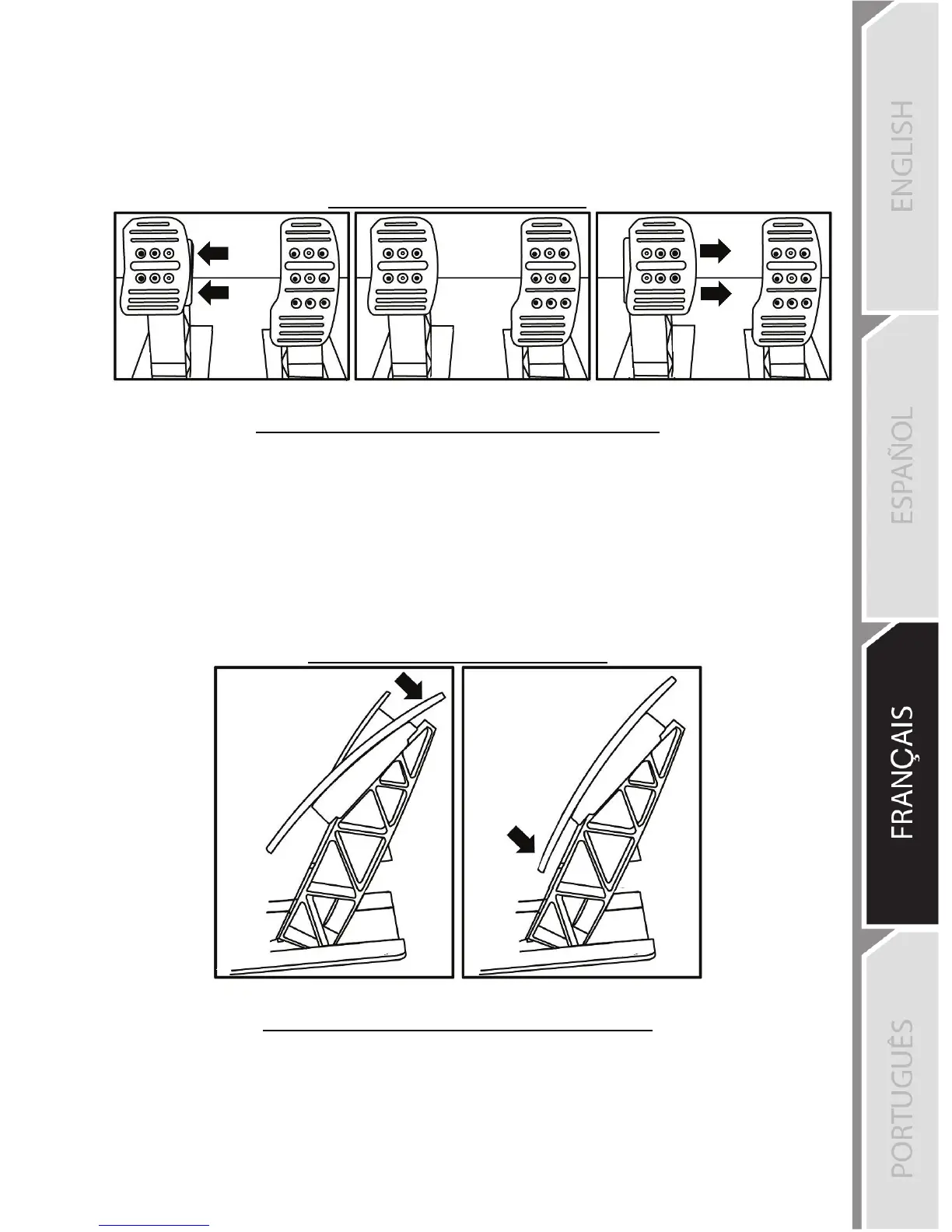 ENGLISH

ESPAÑOL

FRANÇAIS

PORTUGUÊS