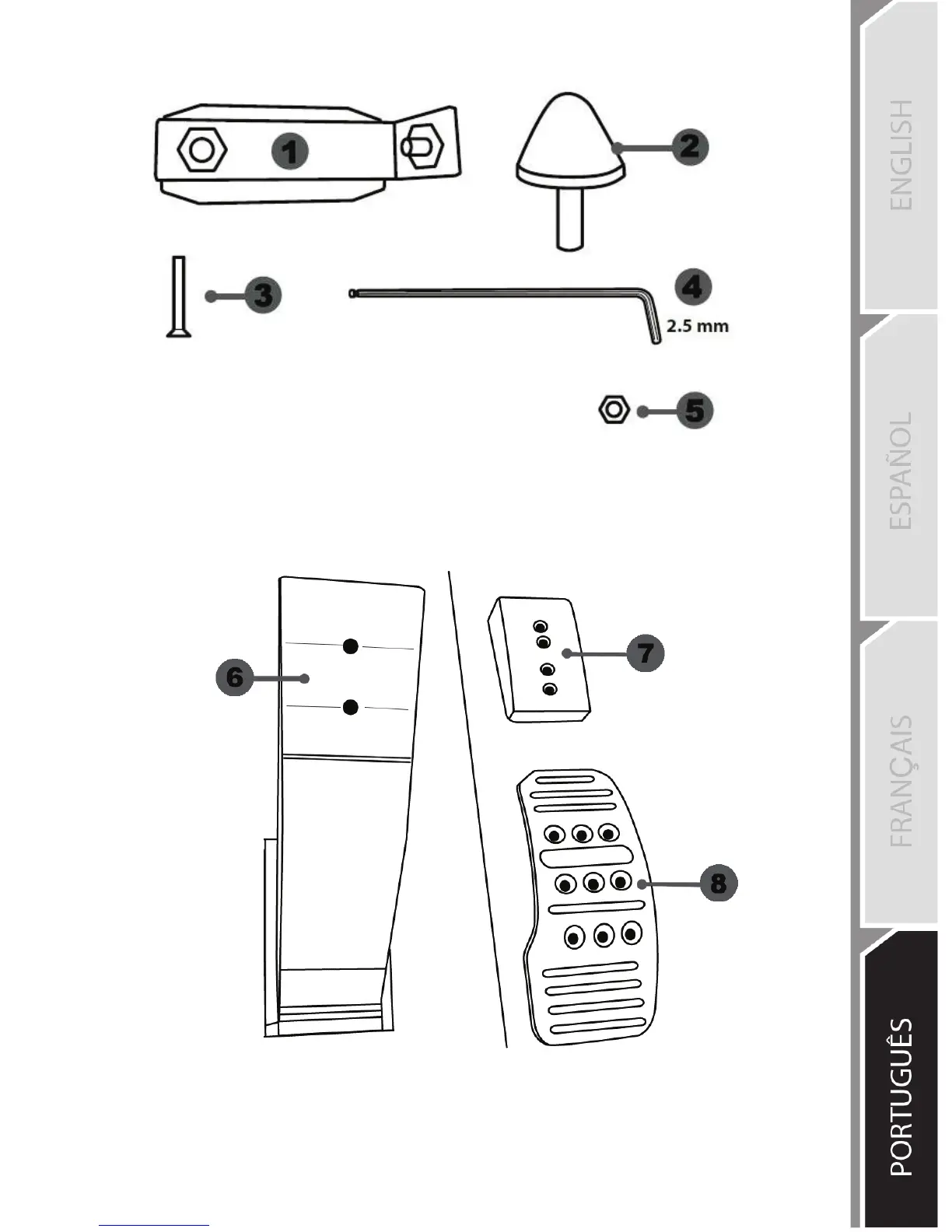 1

2

3

4

2.5 mm

5

6

7

8

ENGLISH

ESPAÑOL

FRANÇAIS

PORTUGUÊS