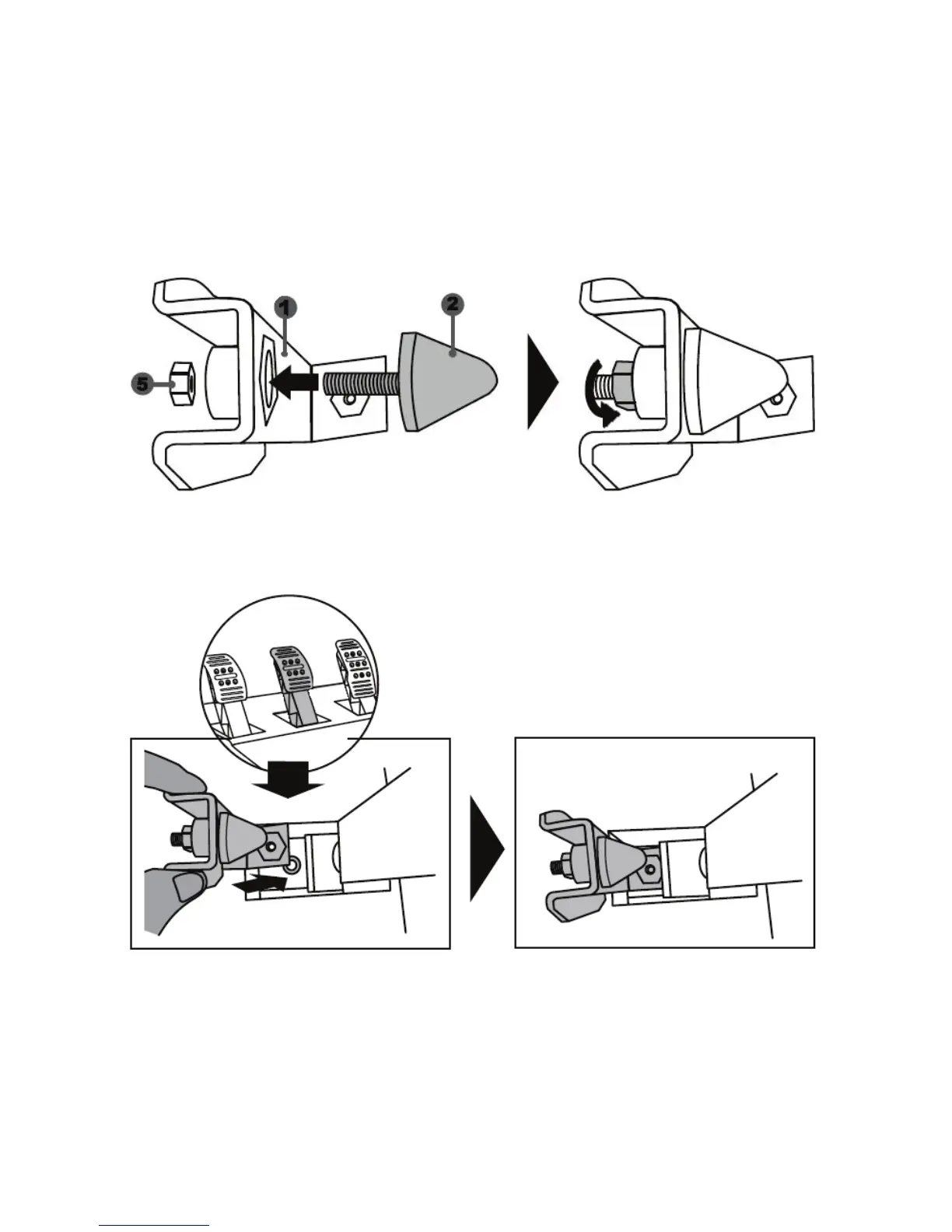 1
2
5