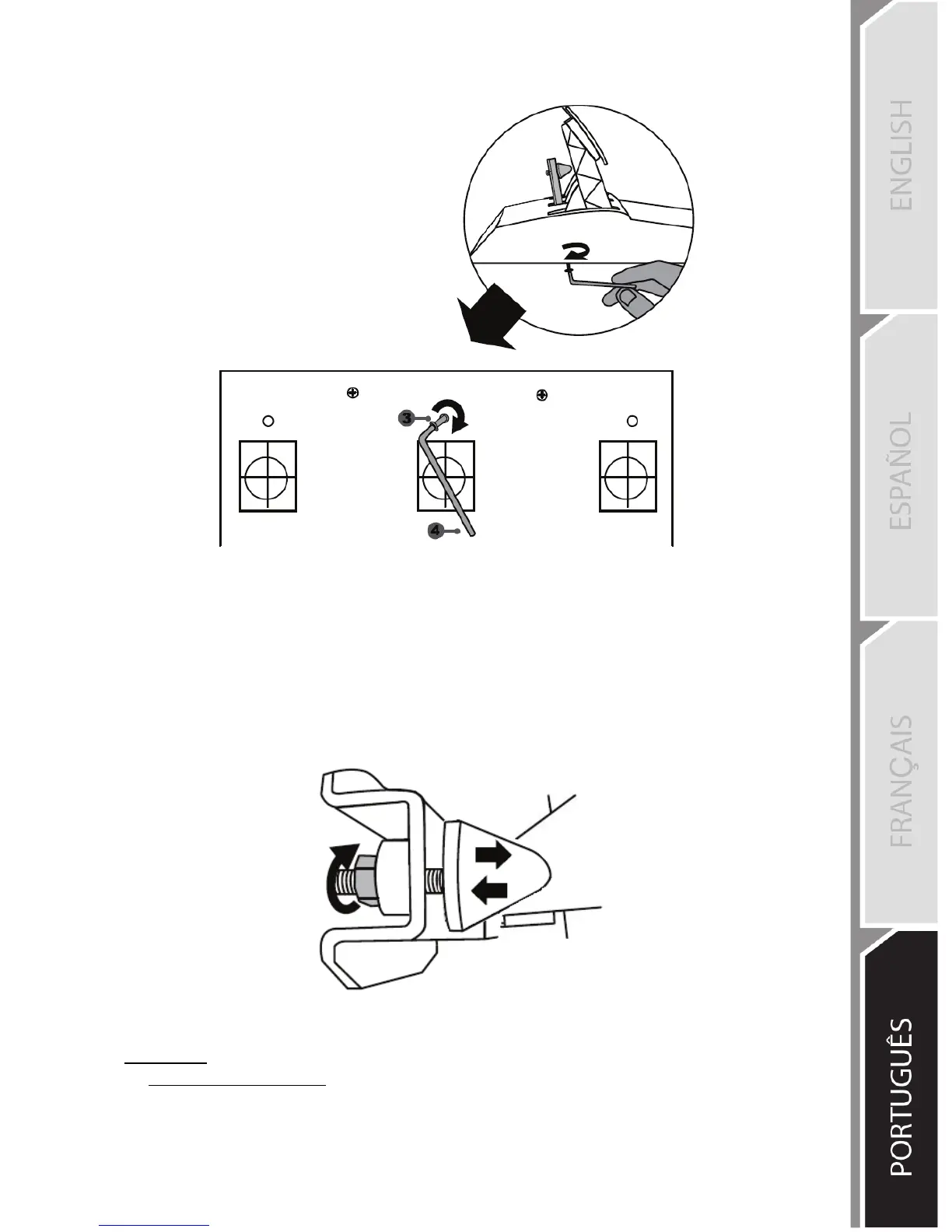 3

4

ENGLISH

ESPAÑOL

FRANÇAIS

PORTUGUÊS