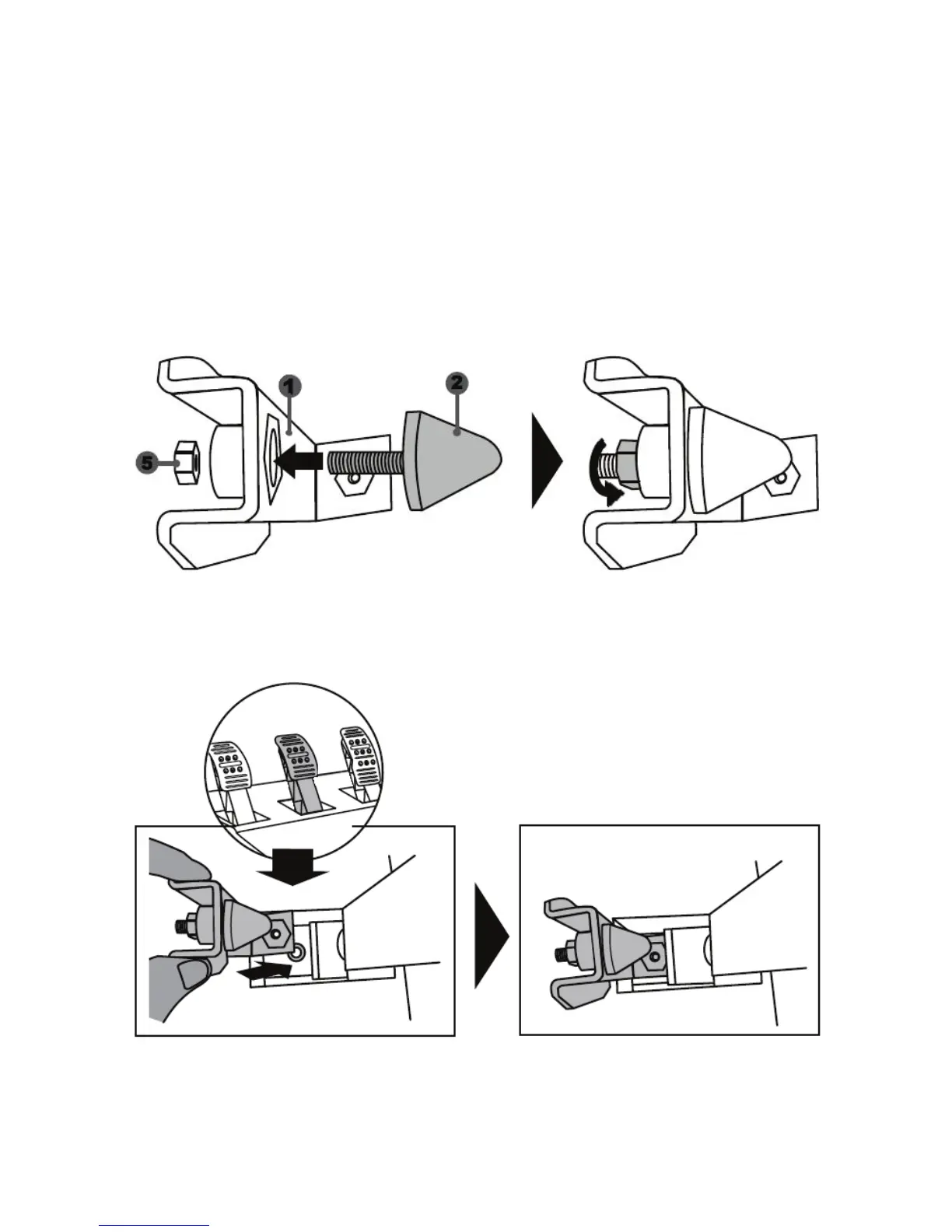 1
2
5