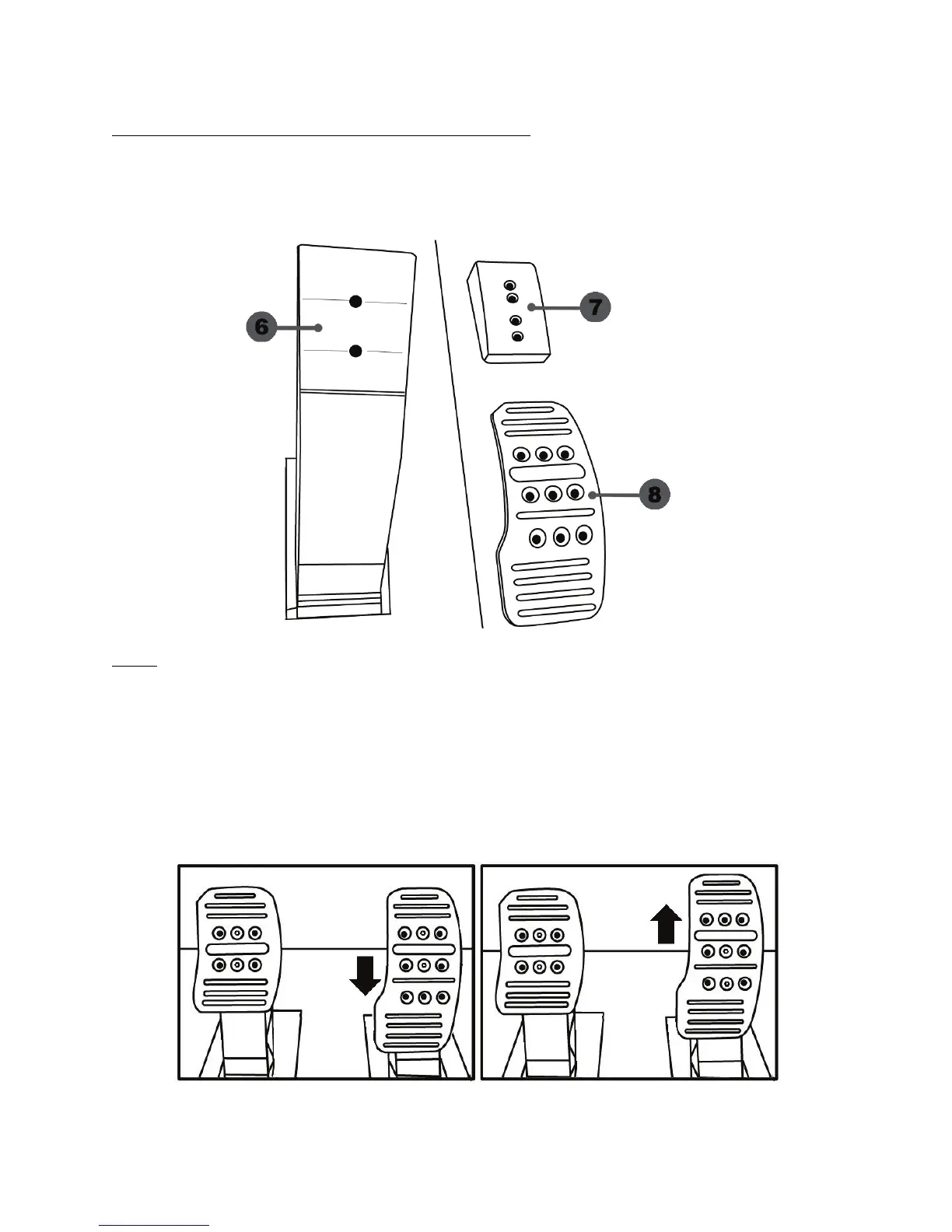 6

7

8