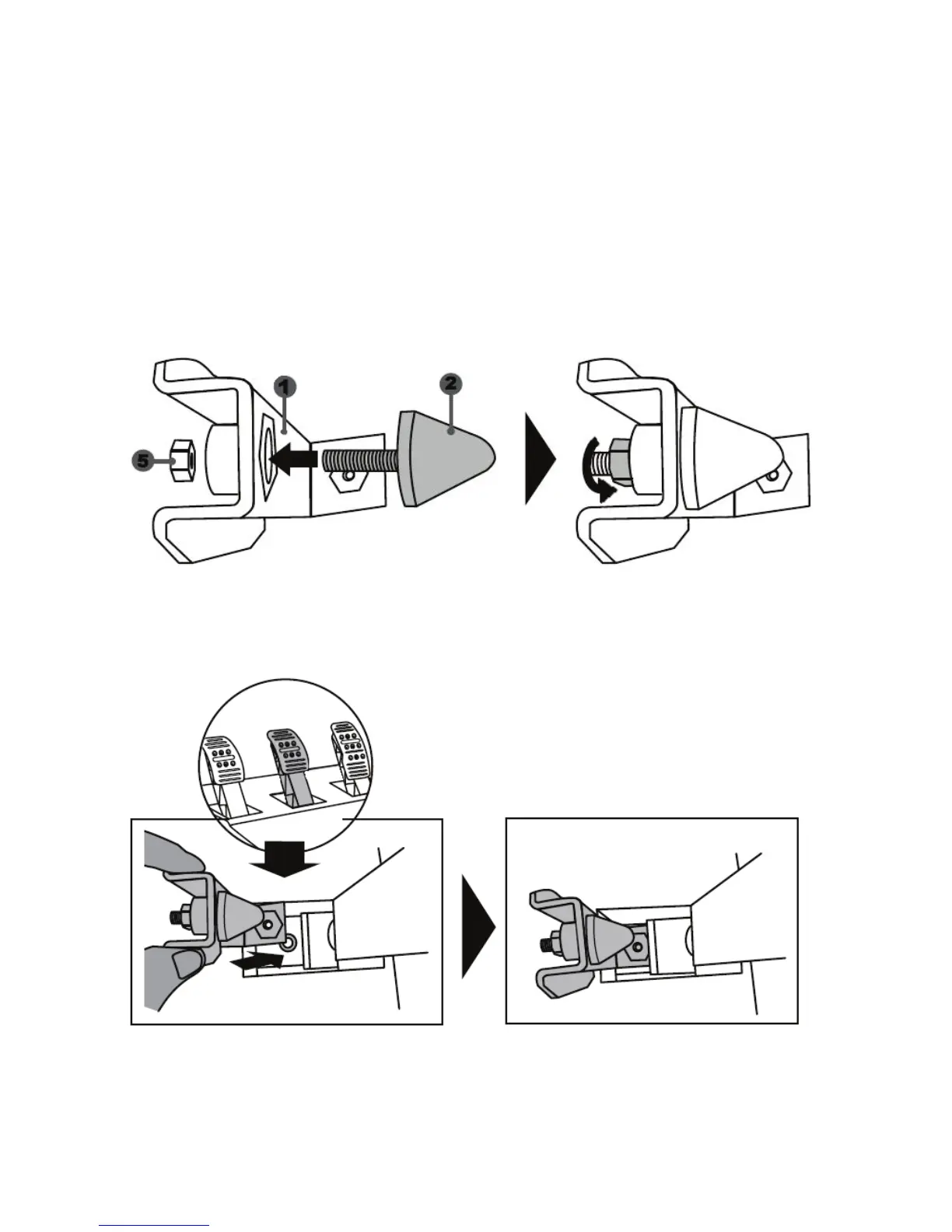 1

2

5