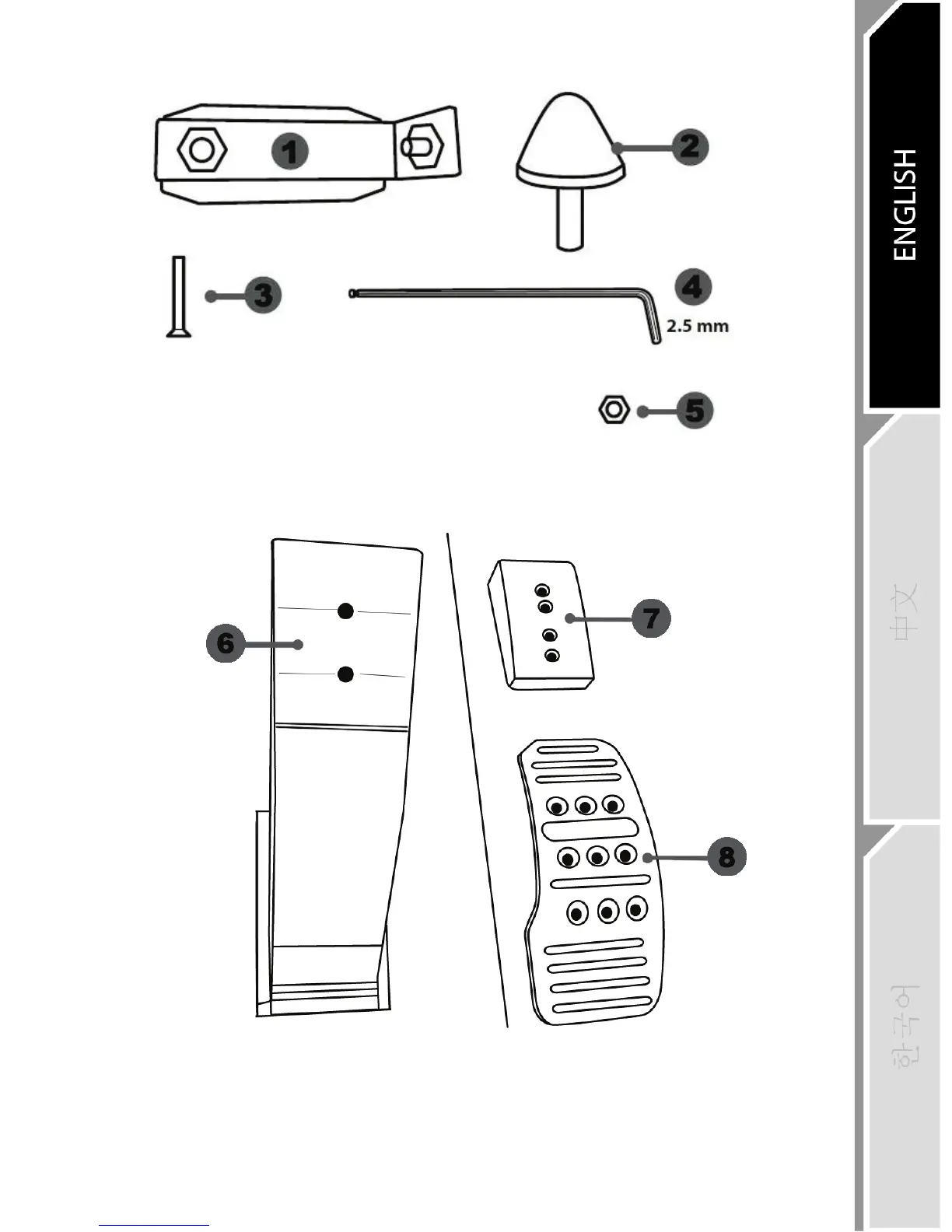 1

2

3

4
2.5 mm

5

6

7

8

ENGLISH

中文

한국어