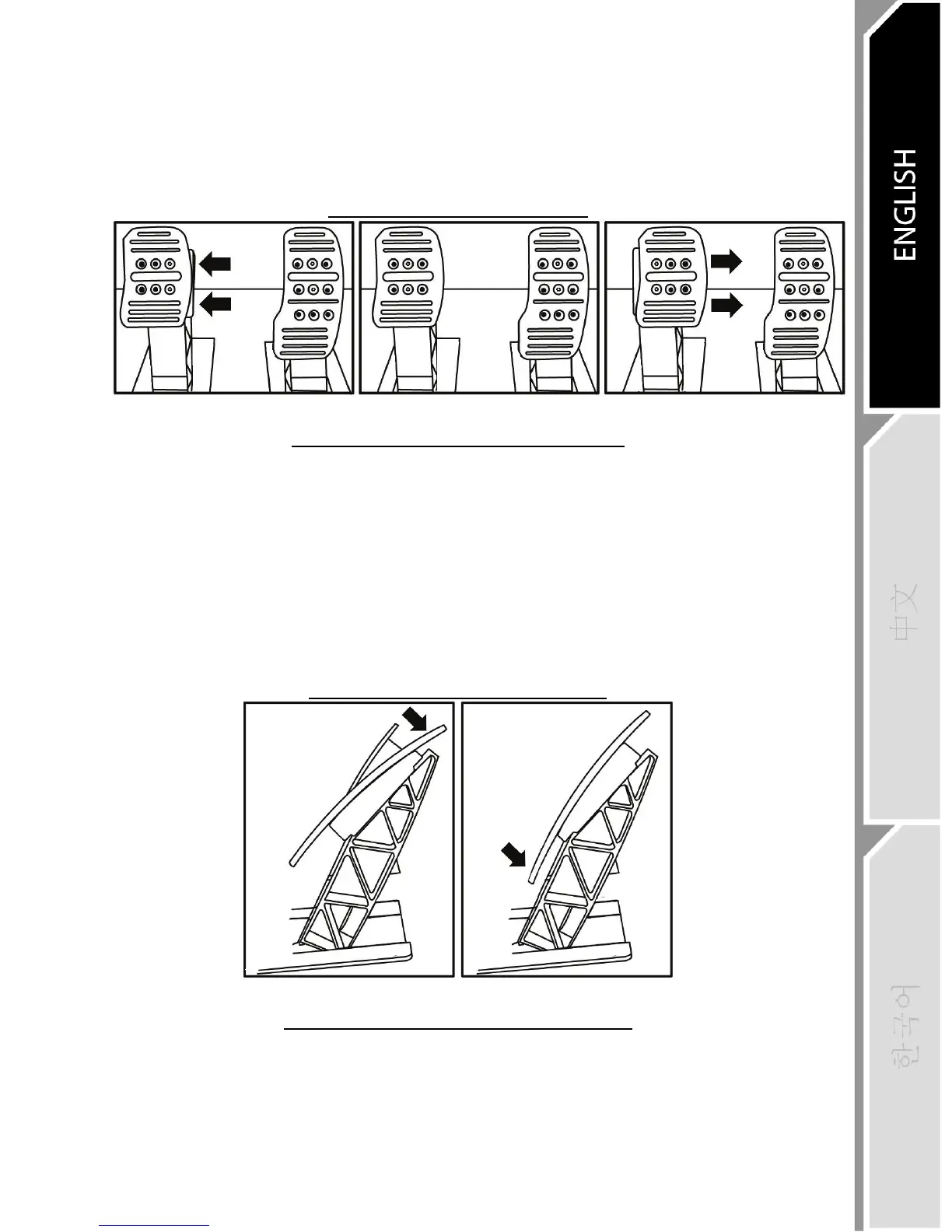 ENGLISH

中文

한국어