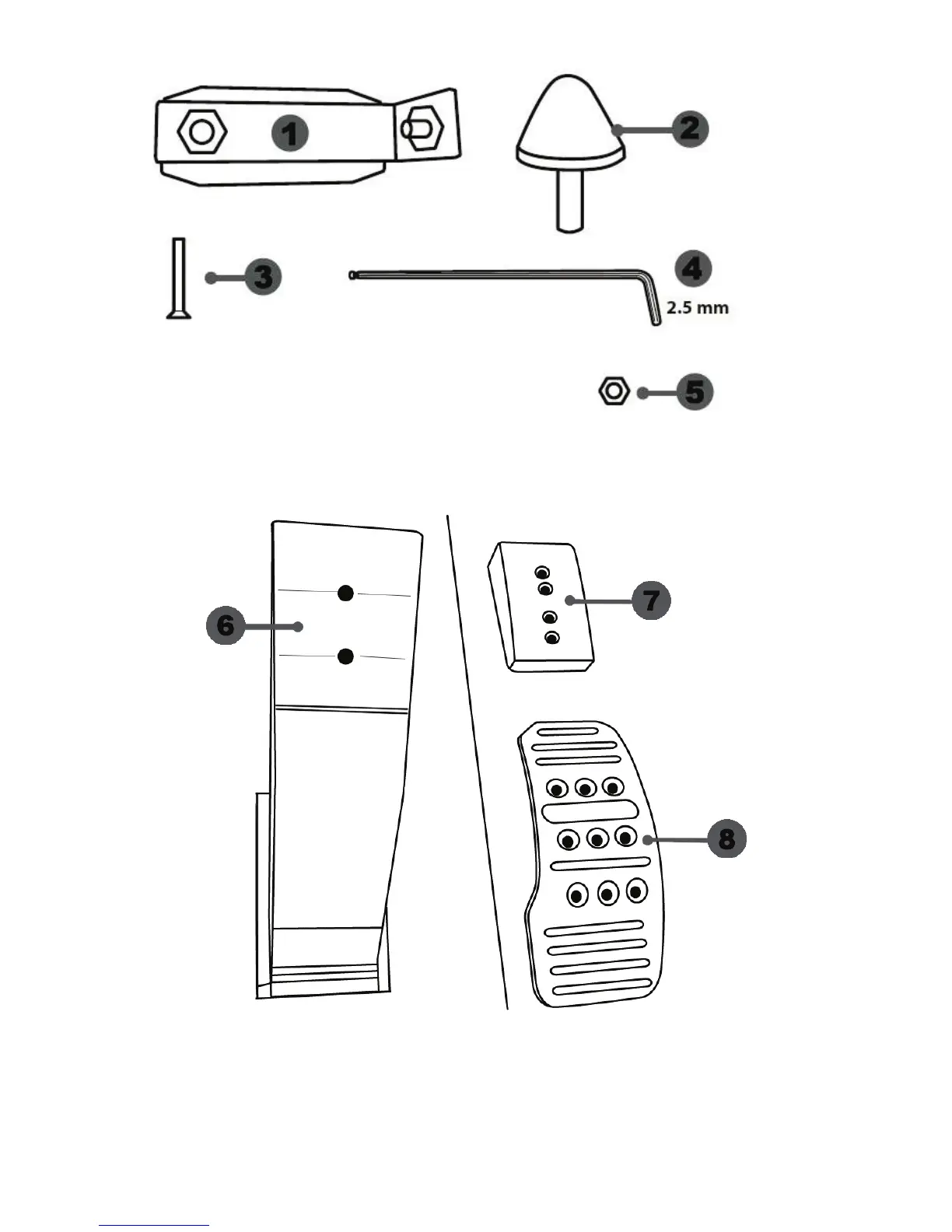 1
2
3
4
2.5 mm
5
6
7
8