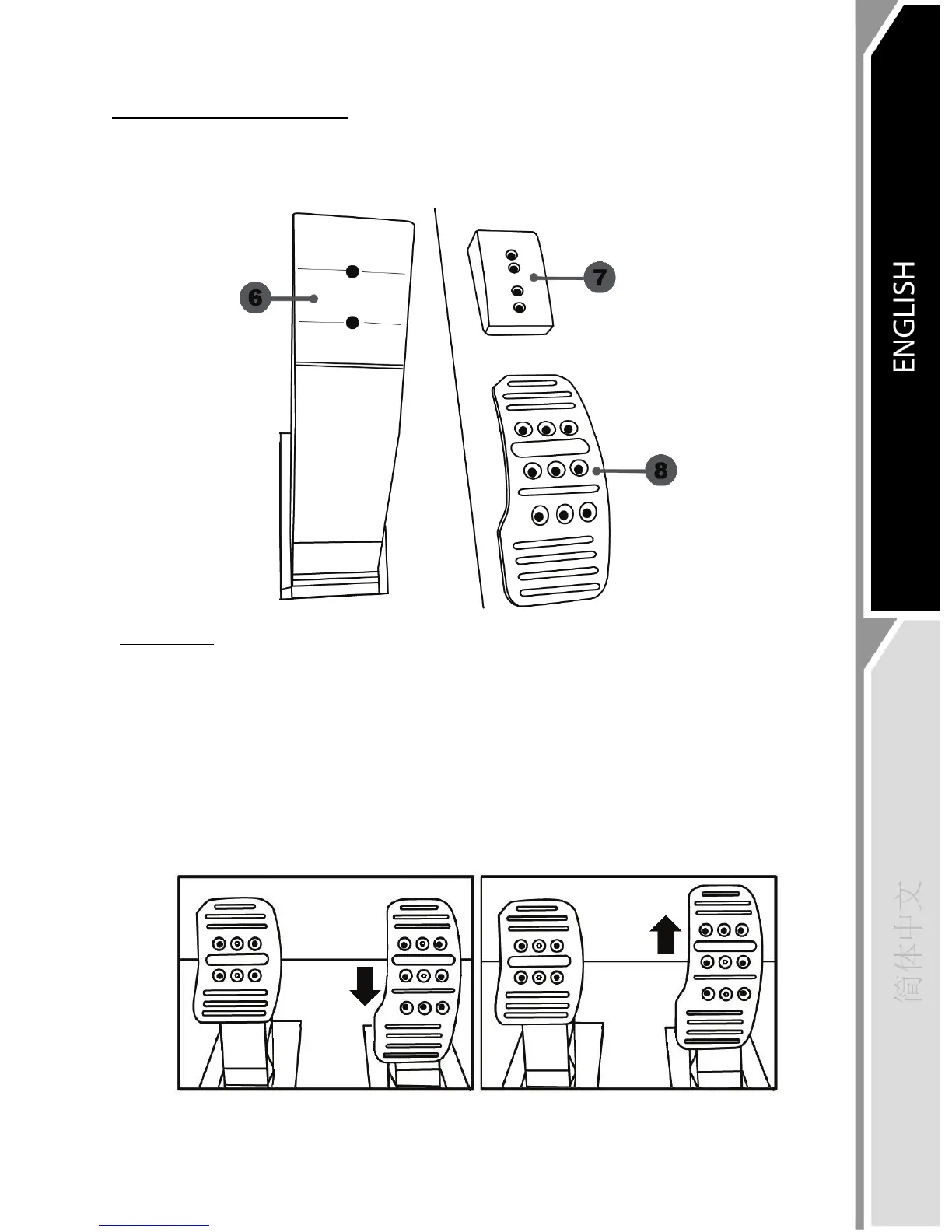 6

7

8

ENGLISH

简体中文