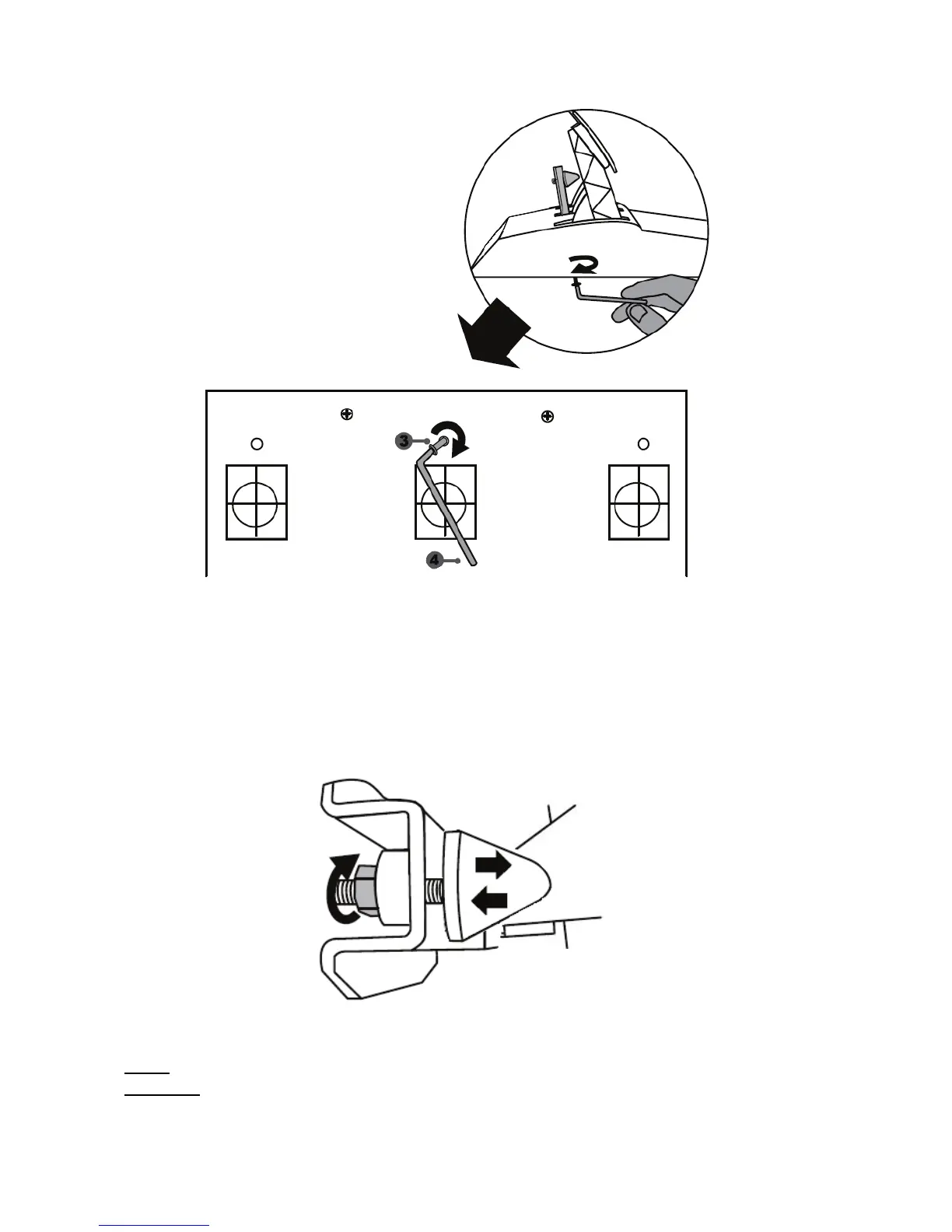 3

4