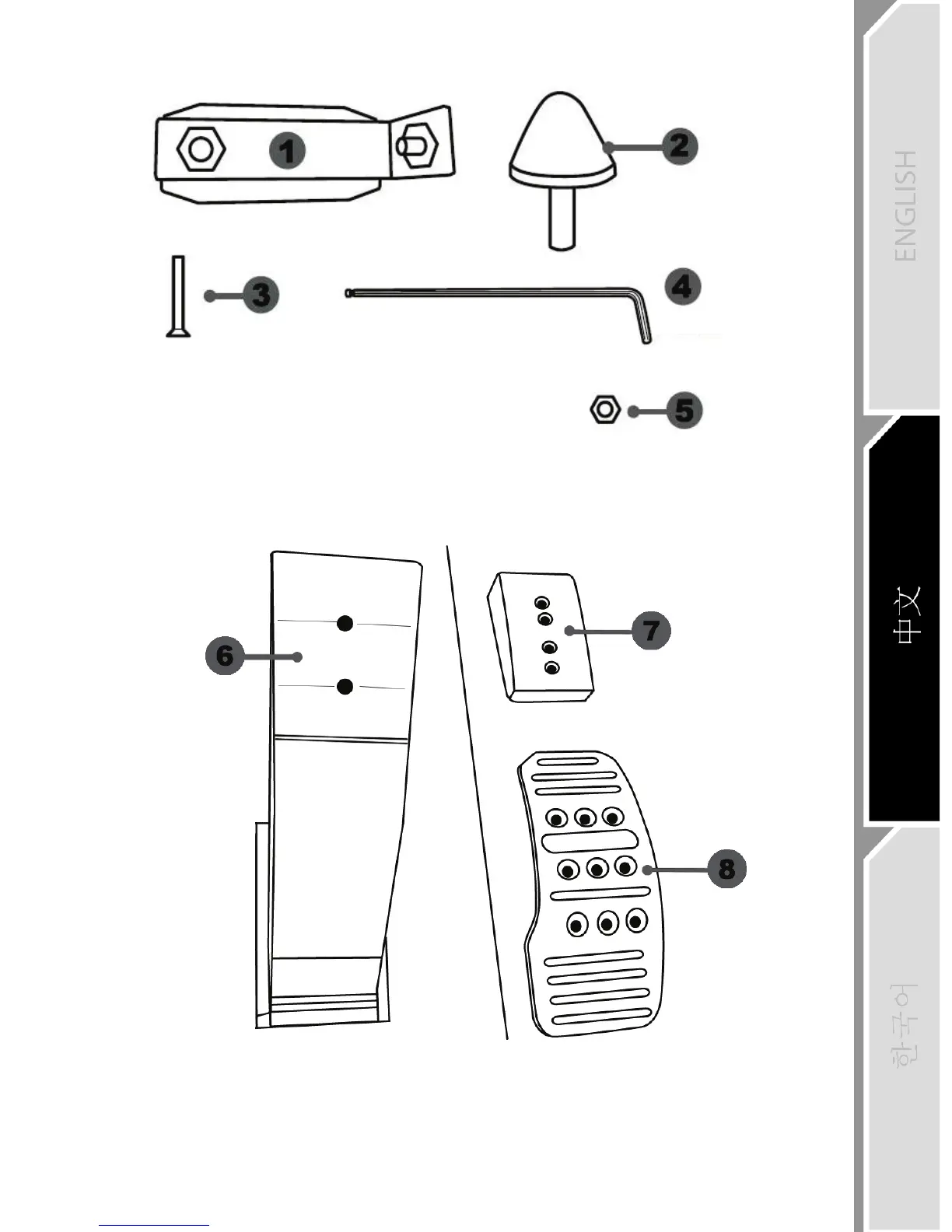 1
2
3
4
5
6
7
8

ENGLISH
中文
한국어