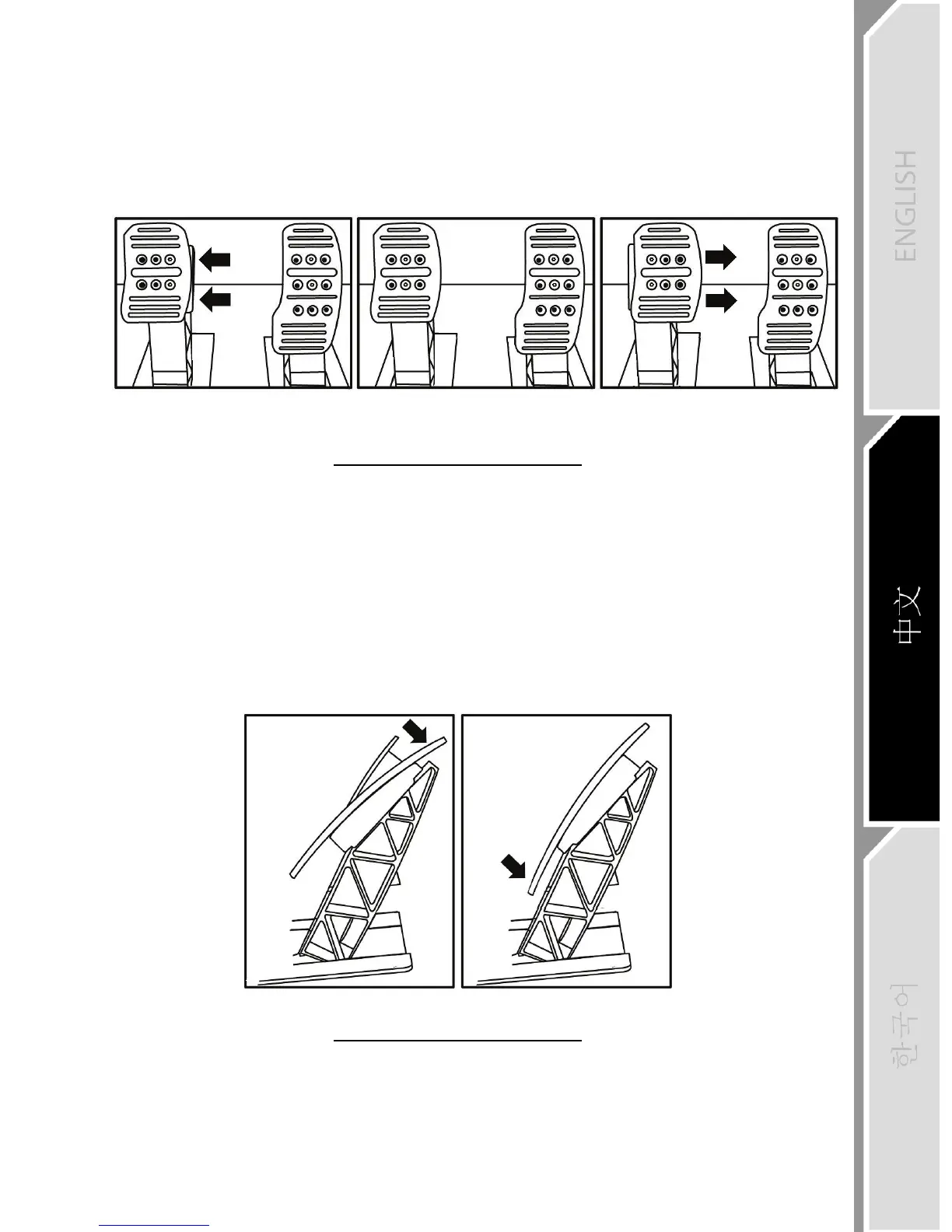 ENGLISH

中文

한국어