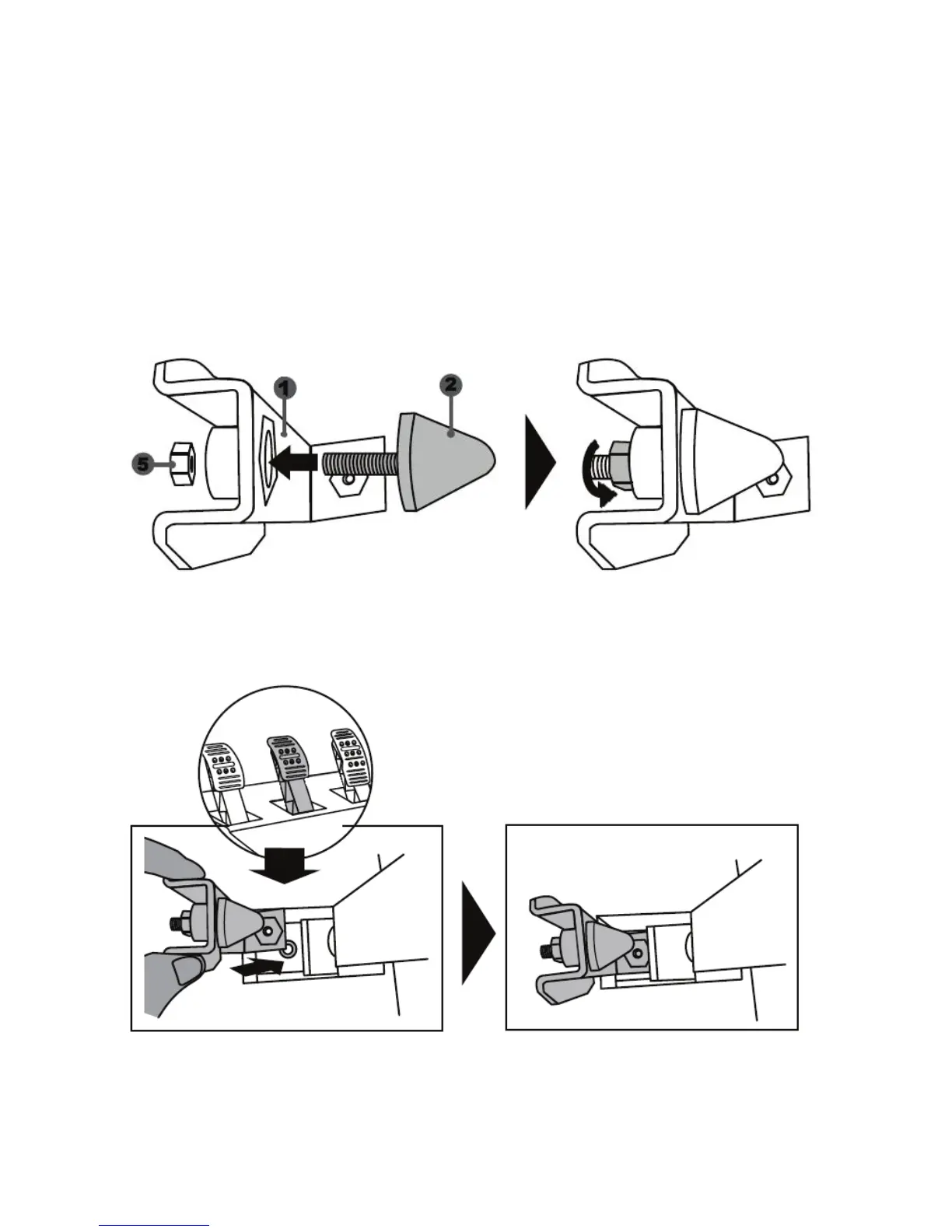 1

2

5