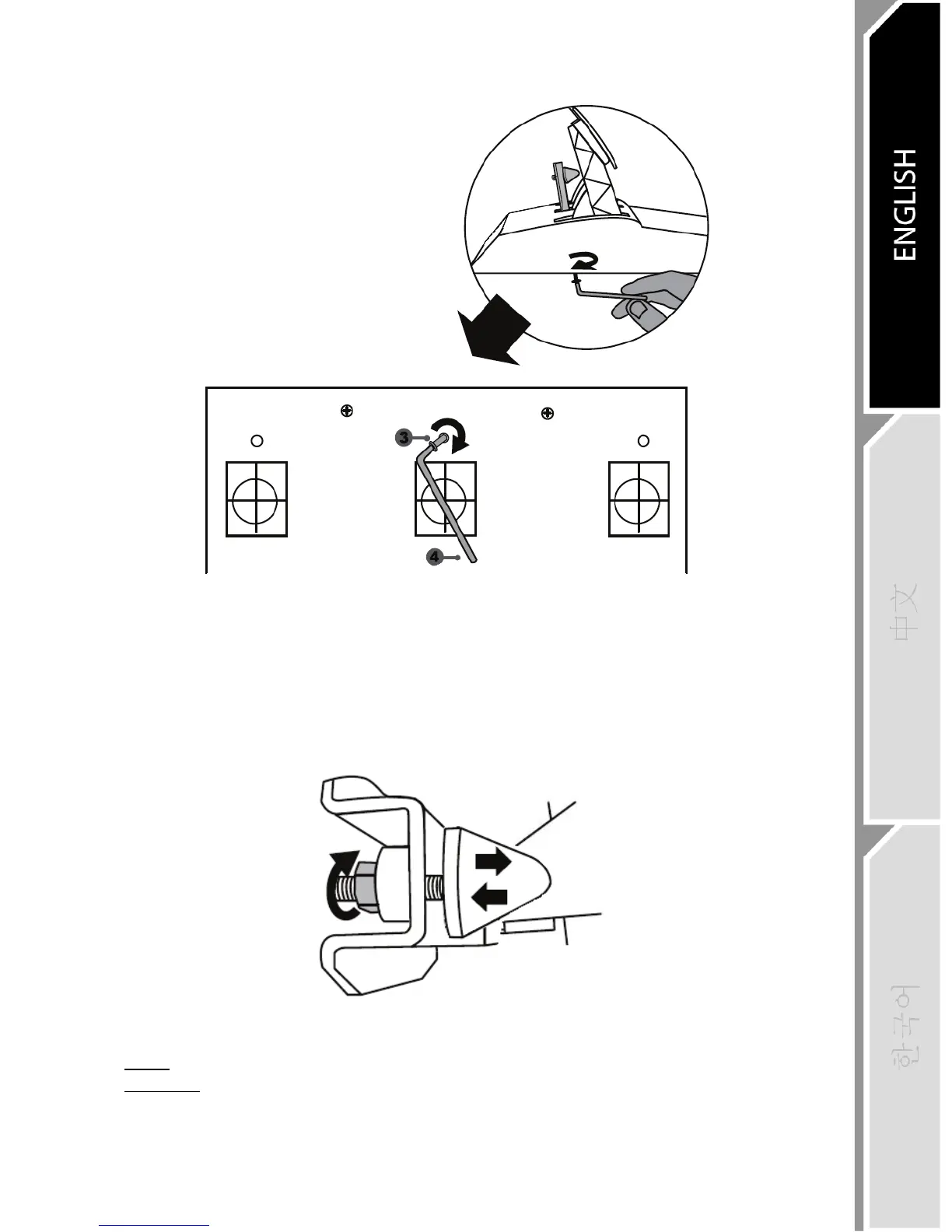 3

4

ENGLISH

中文

한국어