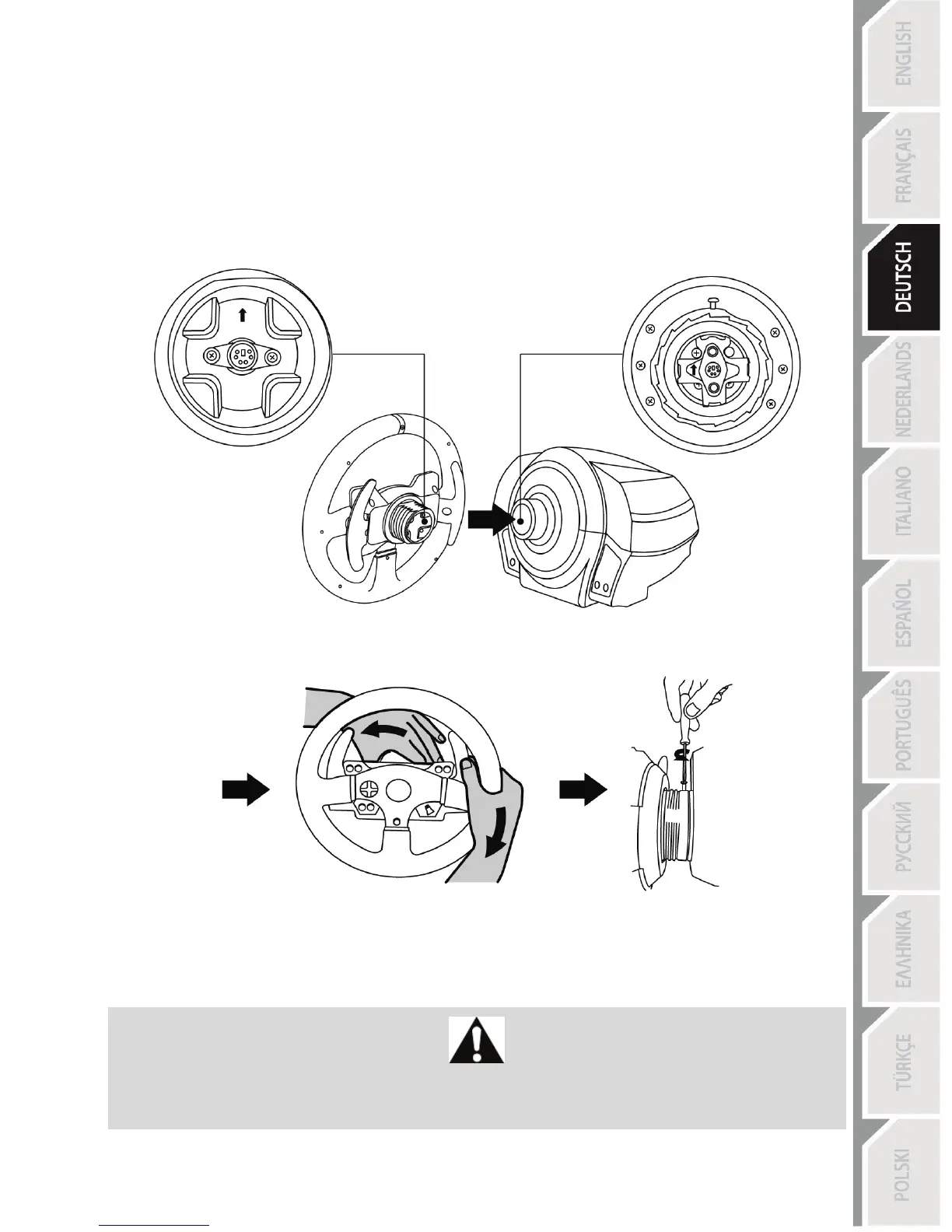 ENGLISH

FRANÇAIS

DEUTSCH

NEDERLANDS

ITALIANO

ESPAÑOL

PORTUGUÊS

РУССКИЙ

ΕΛΛΗΝΙΚΑ

TÜRKÇE

POLSKI