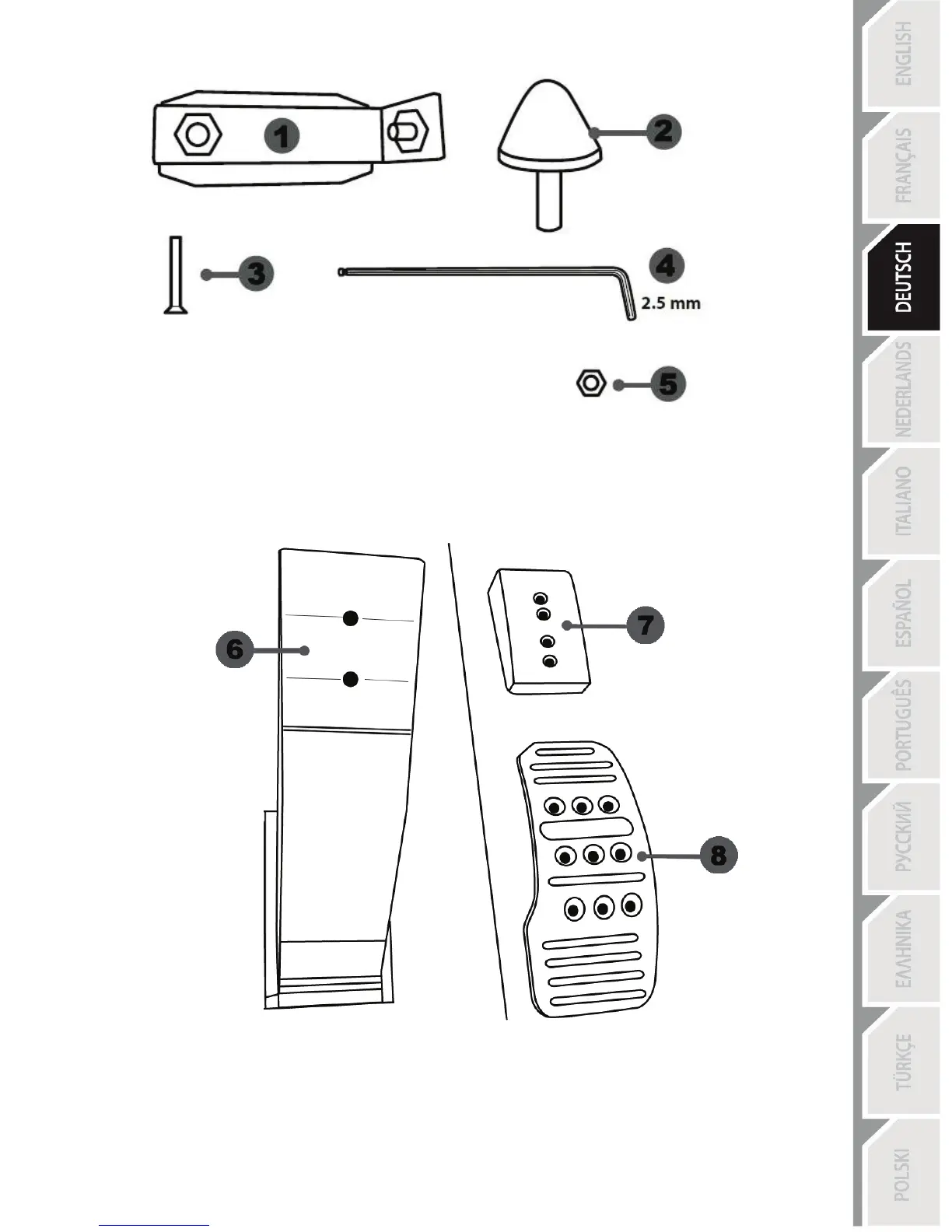 1
2
3
4
2.5 mm
5
6
7
8

ENGLISH
FRANÇAIS
DEUTSCH
NEDERLANDS
ITALIANO
ESPAÑOL
PORTUGUÊS
РУССКИЙ
ΕΛΛΗΝΙΚΑ
TÜRKÇE
POLSKI