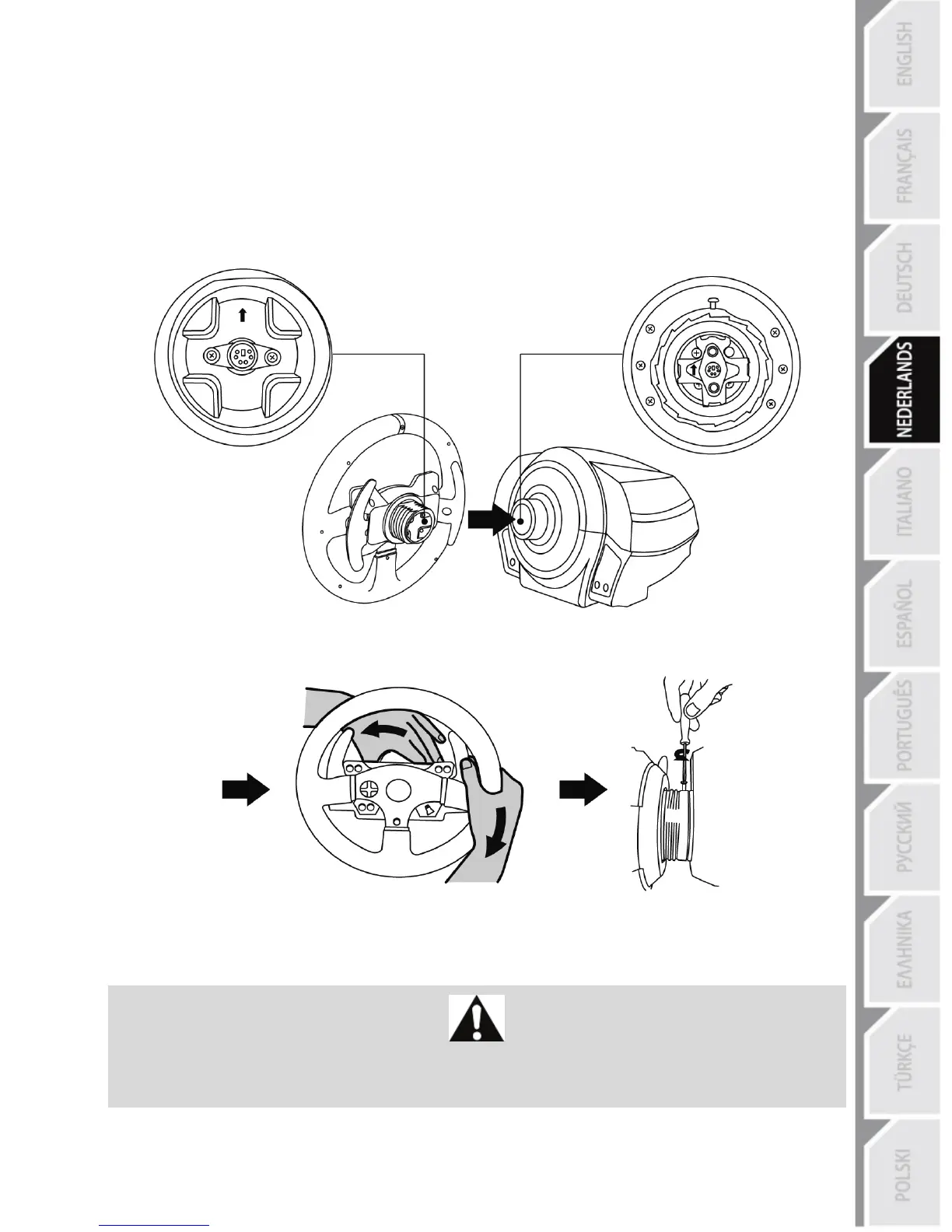 ENGLISH

FRANÇAIS

DEUTSCH

NEDERLANDS

ITALIANO

ESPAÑOL

PORTUGUÊS

РУССКИЙ

ΕΛΛΗΝΙΚΑ

TÜRKÇE

POLSKI