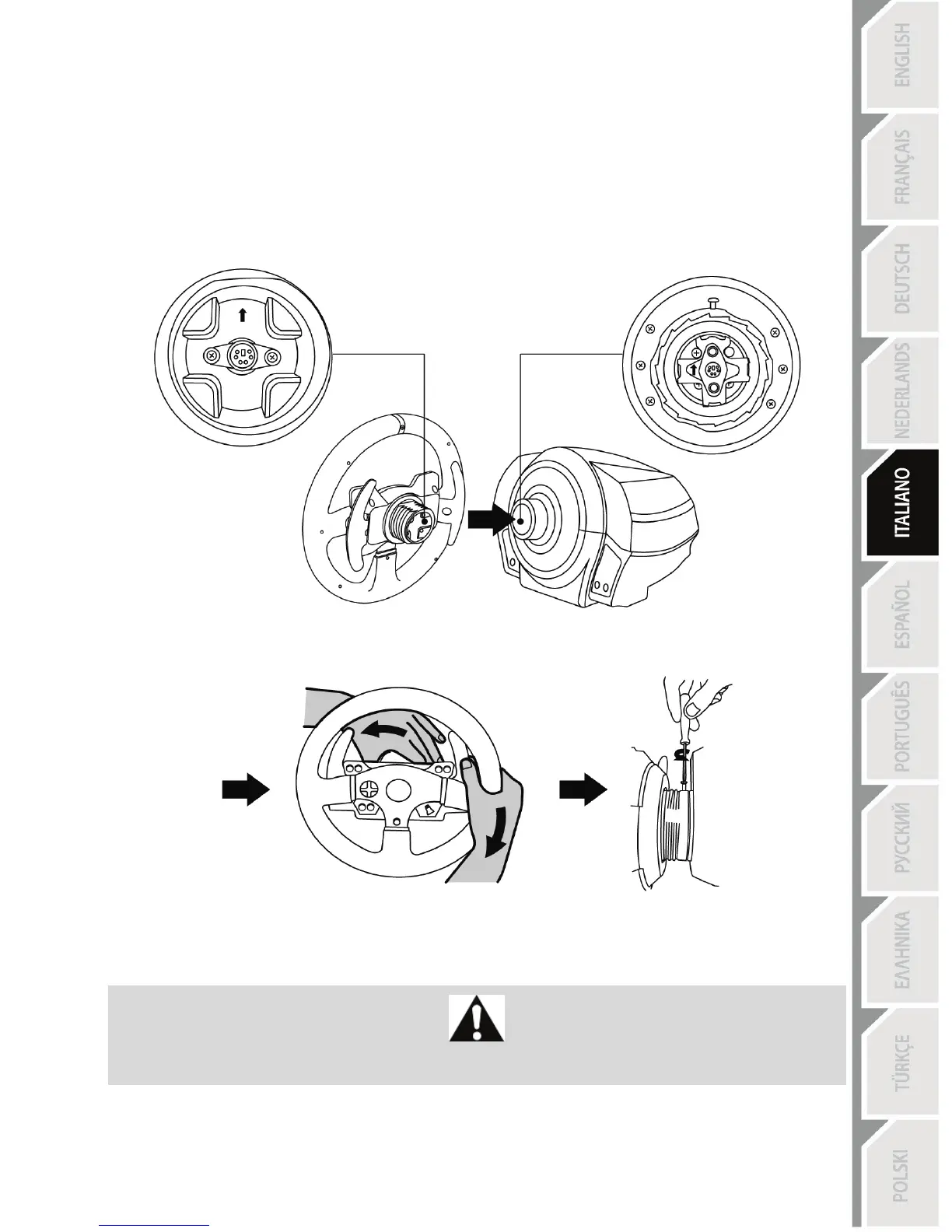 ENGLISH

FRANÇAIS

DEUTSCH

NEDERLANDS

ITALIANO

ESPAÑOL

PORTUGUÊS

РУССКИЙ

ΕΛΛΗΝΙΚΑ

TÜRKÇE

POLSKI