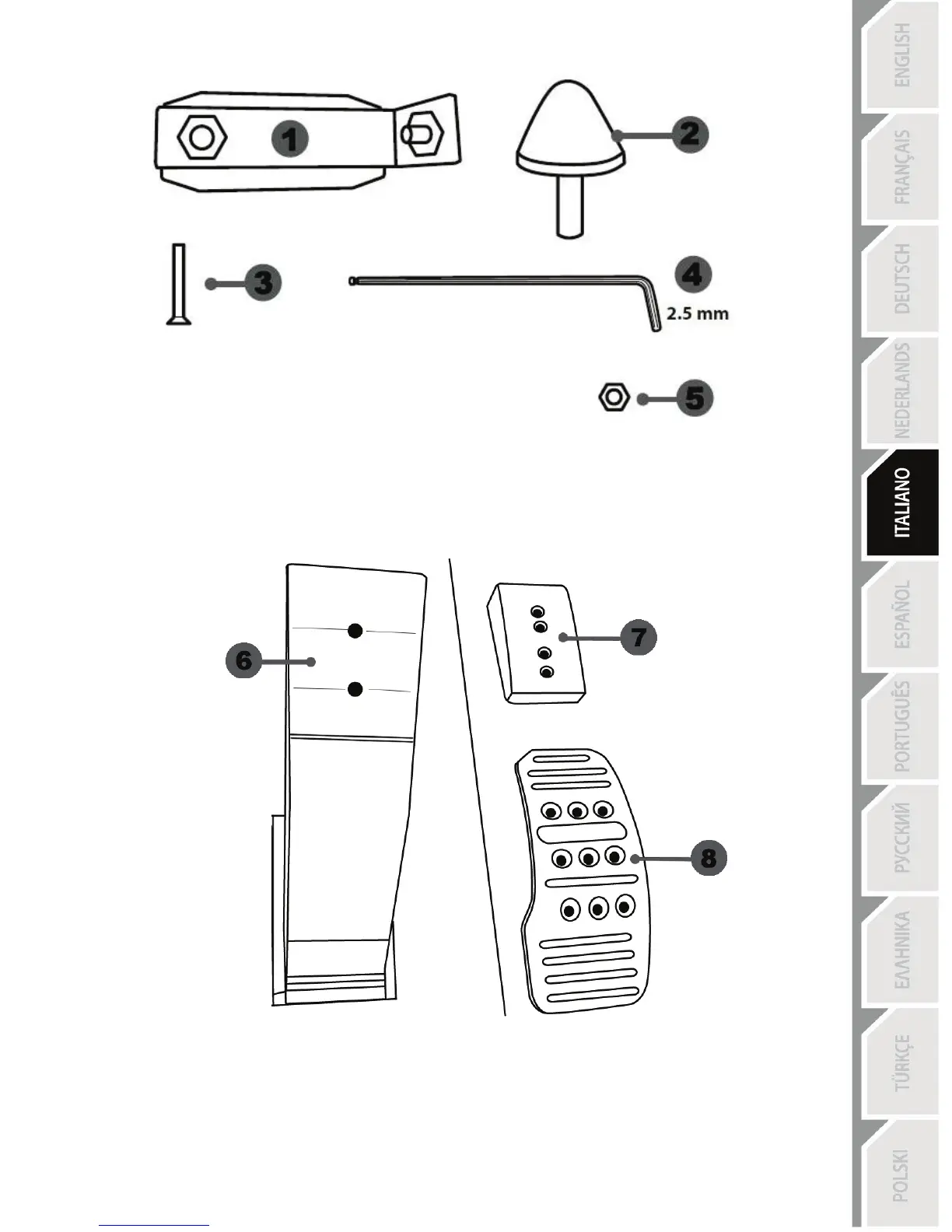 1
2
3
4
2.5 mm
5
6
7
8

ENGLISH
FRANÇAIS
DEUTSCH
NEDERLANDS
ITALIANO
ESPAÑOL
PORTUGUÊS
РУССКИЙ
ΕΛΛΗΝΙΚΑ
TÜRKÇE
POLSKI