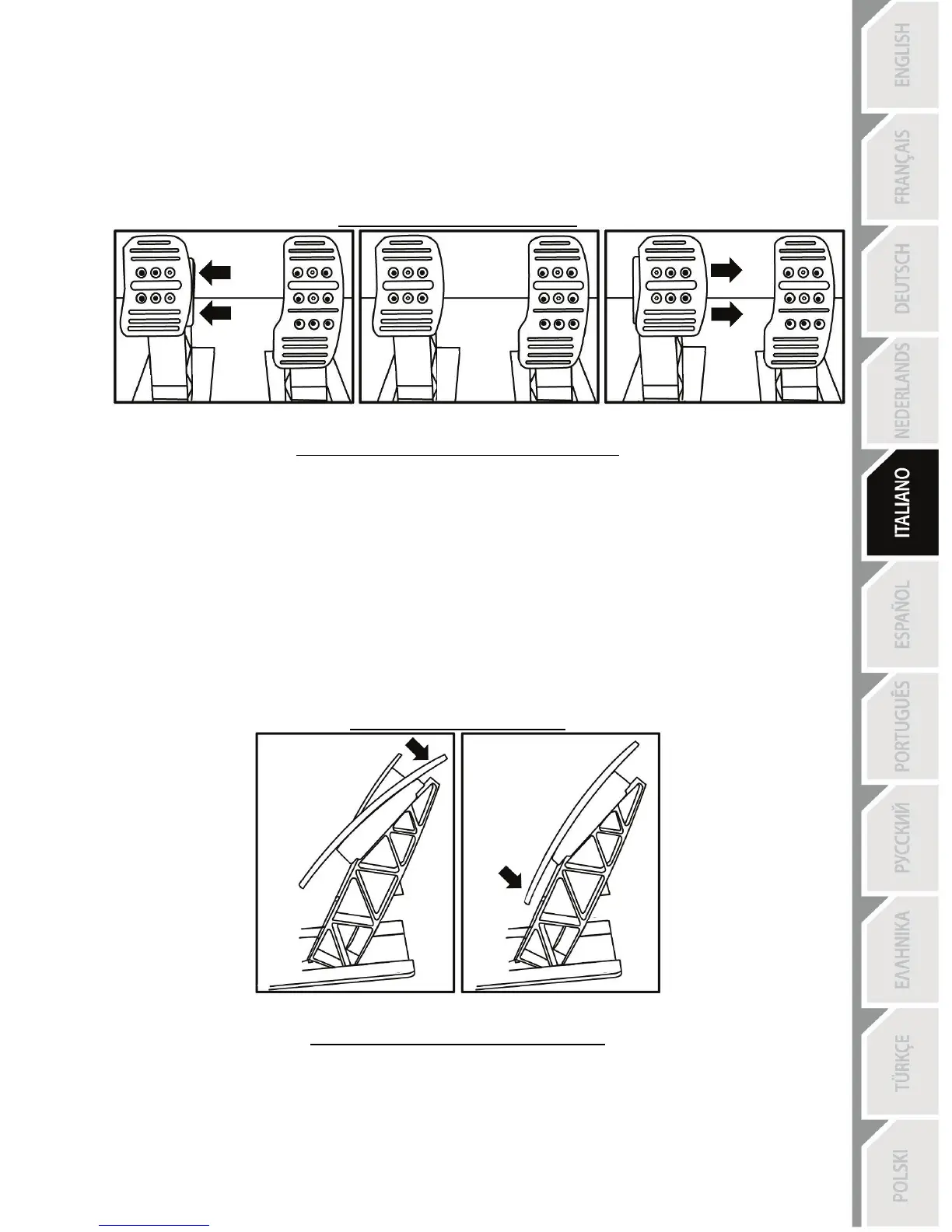 ENGLISH

FRANÇAIS

DEUTSCH

NEDERLANDS

ITALIANO

ESPAÑOL

PORTUGUÊS

РУССКИЙ

ΕΛΛΗΝΙΚΑ

TÜRKÇE

POLSKI