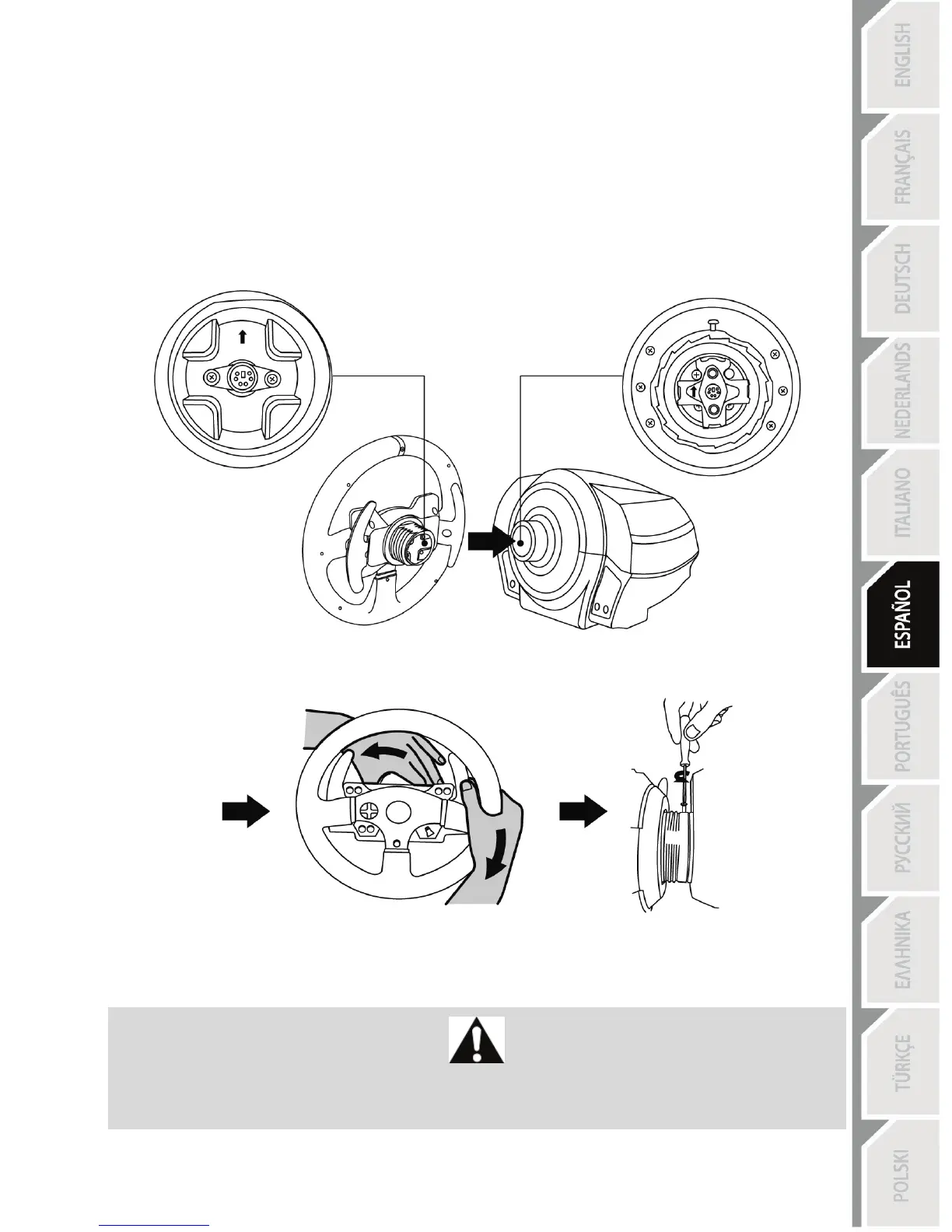 ENGLISH

FRANÇAIS

DEUTSCH

NEDERLANDS

ITALIANO

ESPAÑOL

PORTUGUÊS

РУССКИЙ

ΕΛΛΗΝΙΚΑ

TÜRKÇE

POLSKI