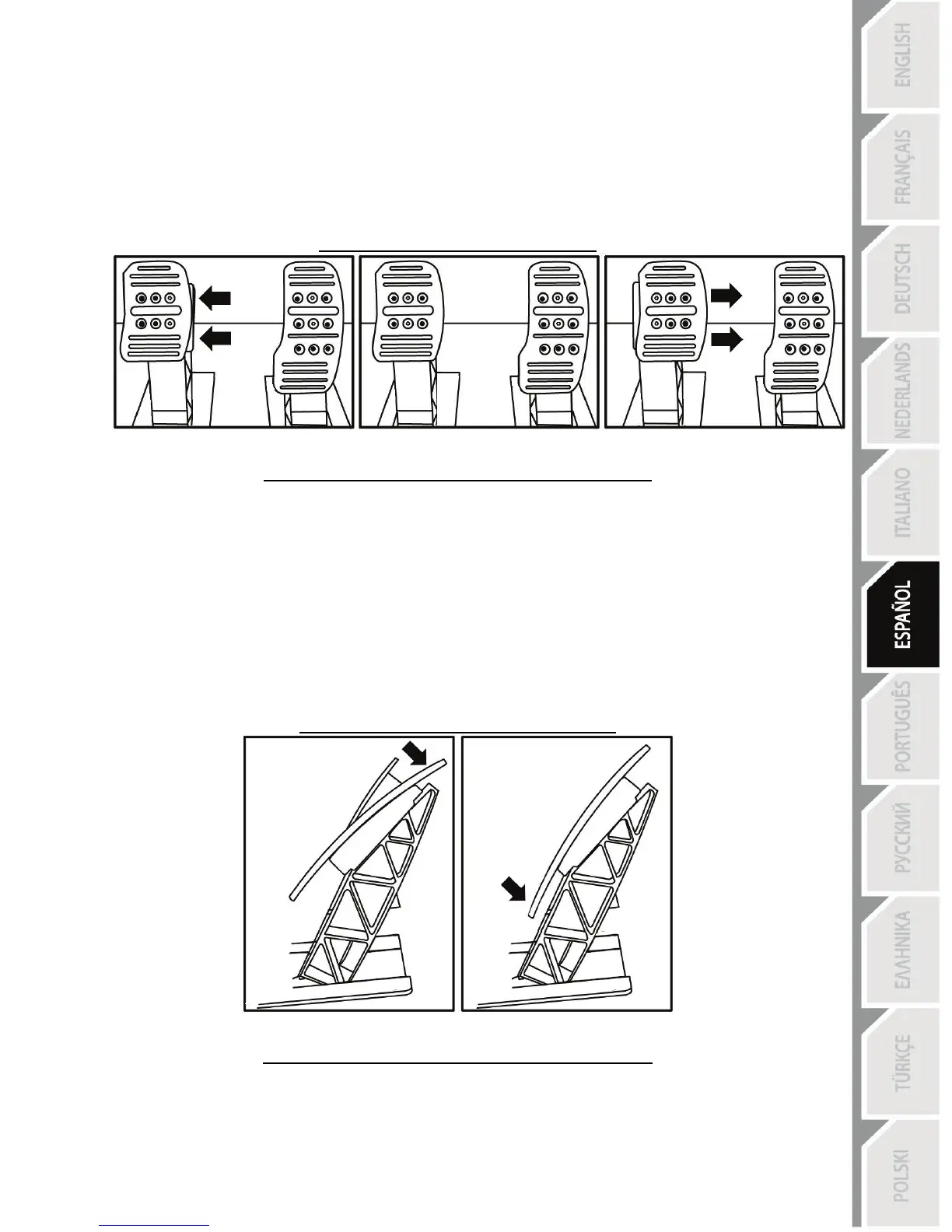 ENGLISH

FRANÇAIS

DEUTSCH

NEDERLANDS

ITALIANO

ESPAÑOL

PORTUGUÊS

РУССКИЙ

ΕΛΛΗΝΙΚΑ

TÜRKÇE

POLSKI