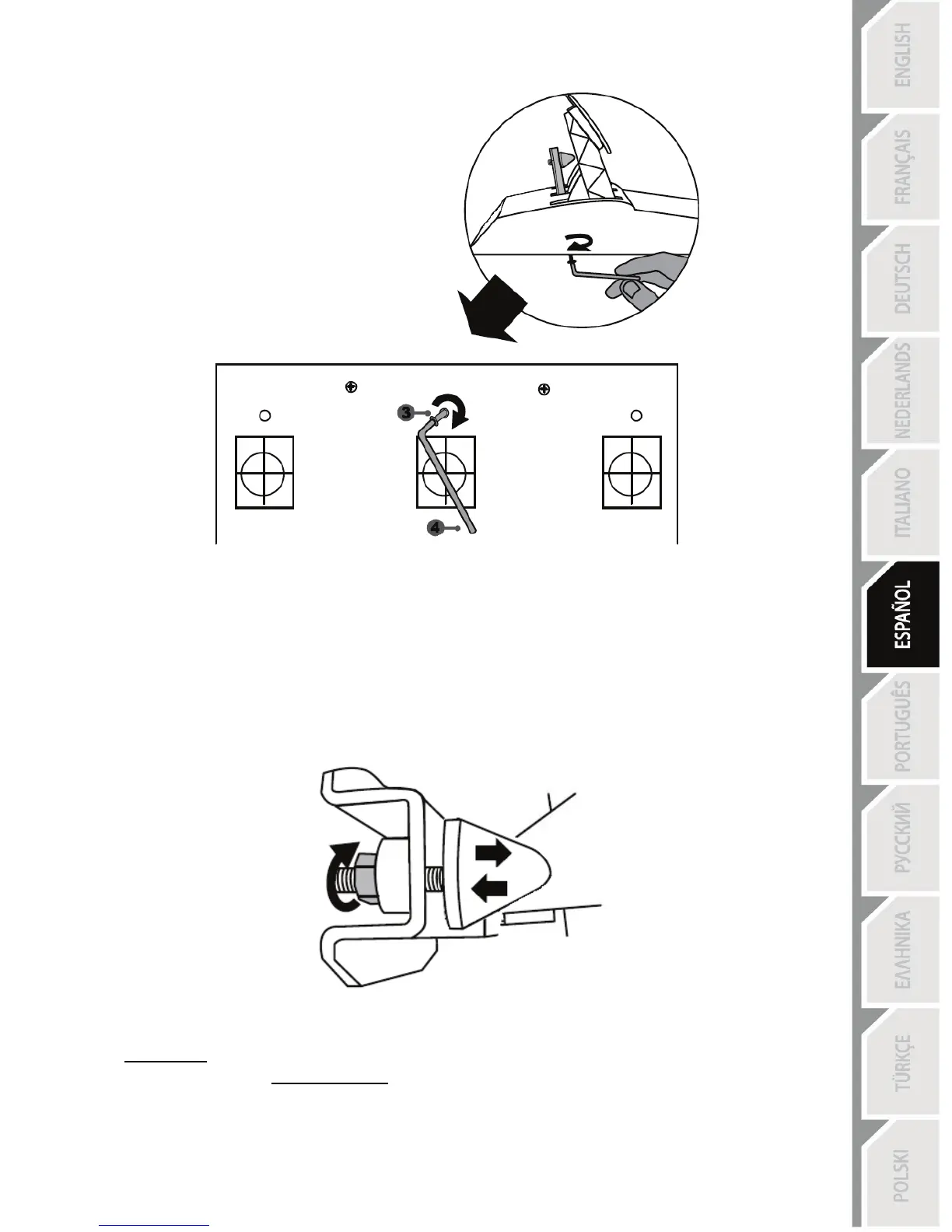 3

4

ENGLISH

FRANÇAIS

DEUTSCH

NEDERLANDS

ITALIANO

ESPAÑOL

PORTUGUÊS

РУССКИЙ

ΕΛΛΗΝΙΚΑ

TÜRKÇE

POLSKI