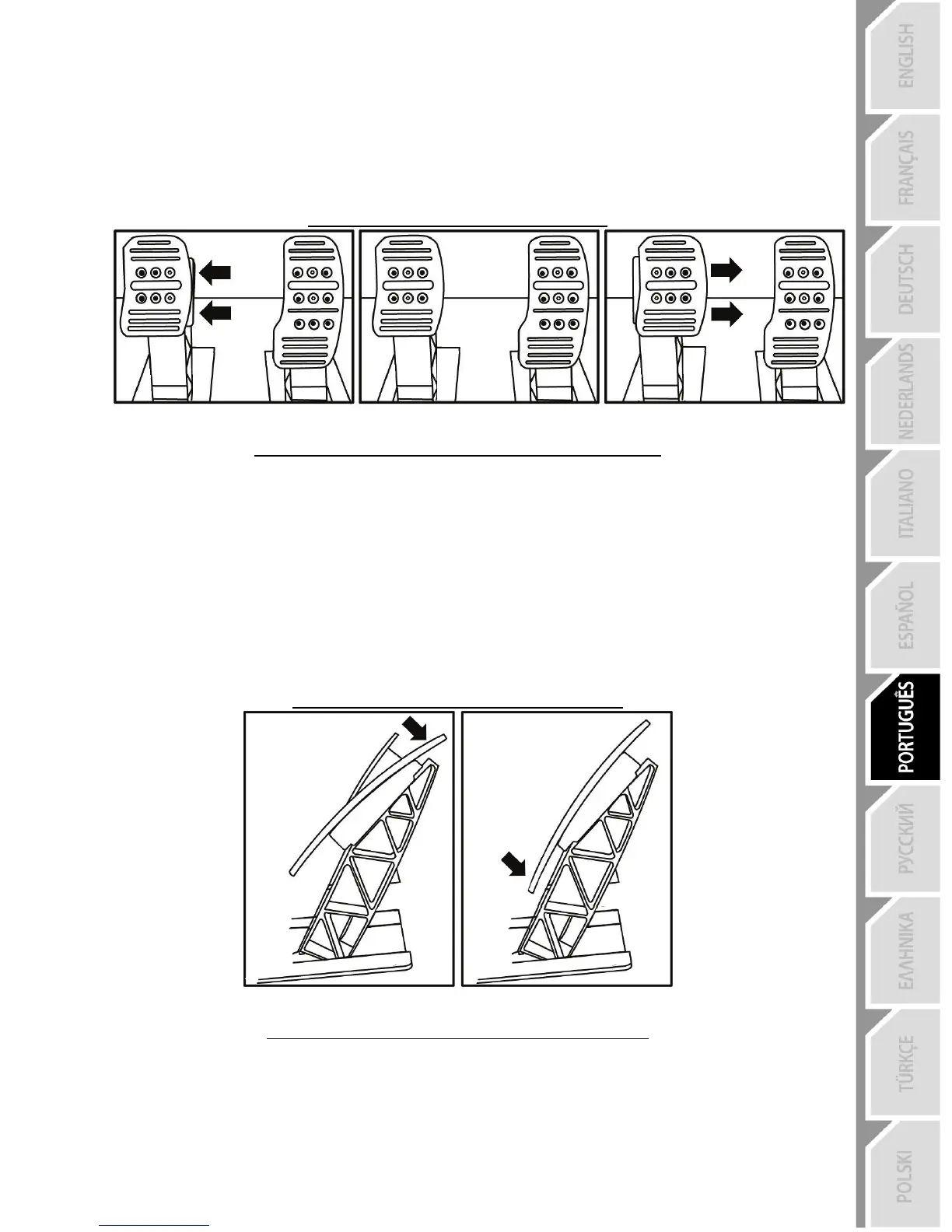 ENGLISH

FRANÇAIS

DEUTSCH

NEDERLANDS

ITALIANO

ESPAÑOL

PORTUGUÊS

РУССКИЙ

ΕΛΛΗΝΙΚΑ

TÜRKÇE

POLSKI