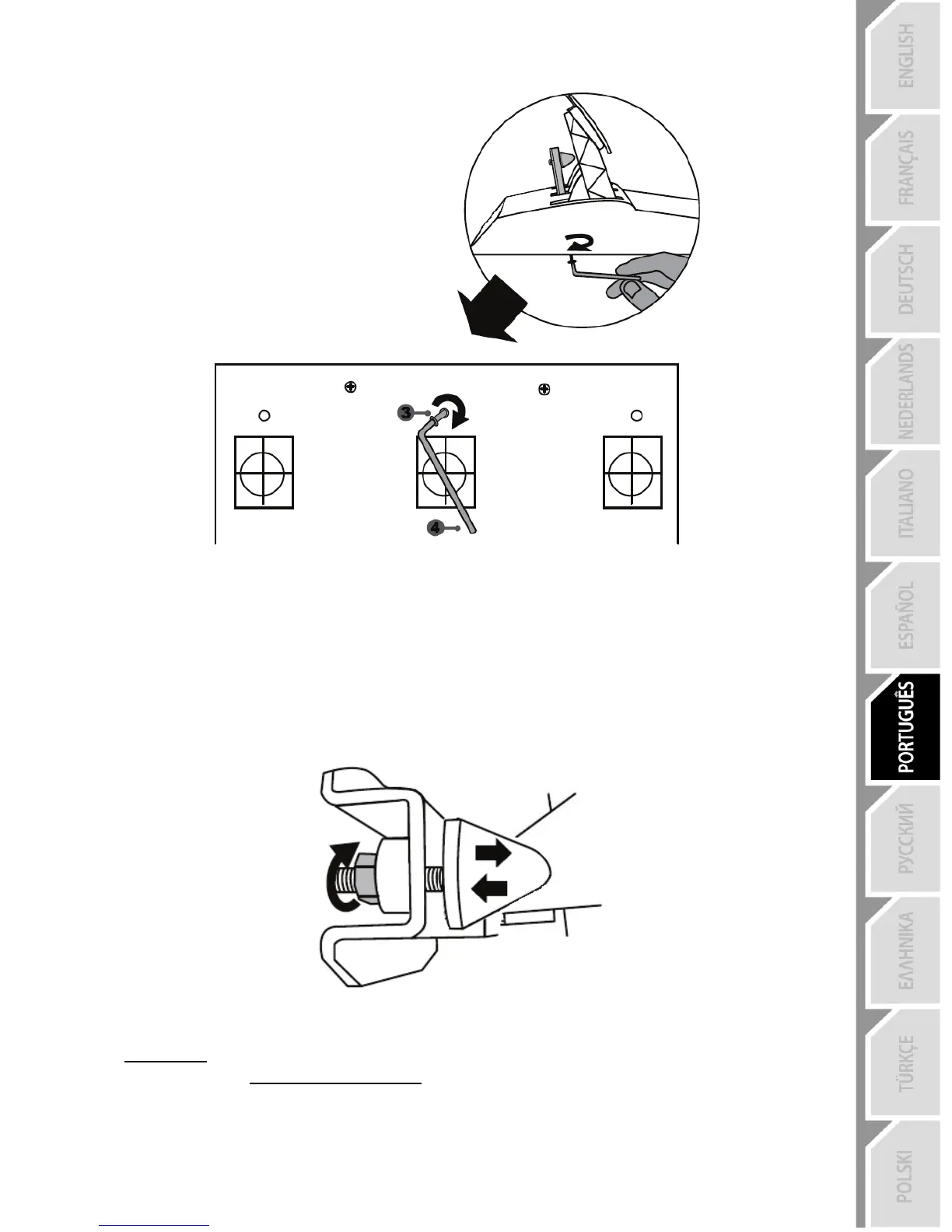 3

4

ENGLISH

FRANÇAIS

DEUTSCH

NEDERLANDS

ITALIANO

ESPAÑOL

PORTUGUÊS

РУССКИЙ

ΕΛΛΗΝΙΚΑ

TÜRKÇE

POLSKI