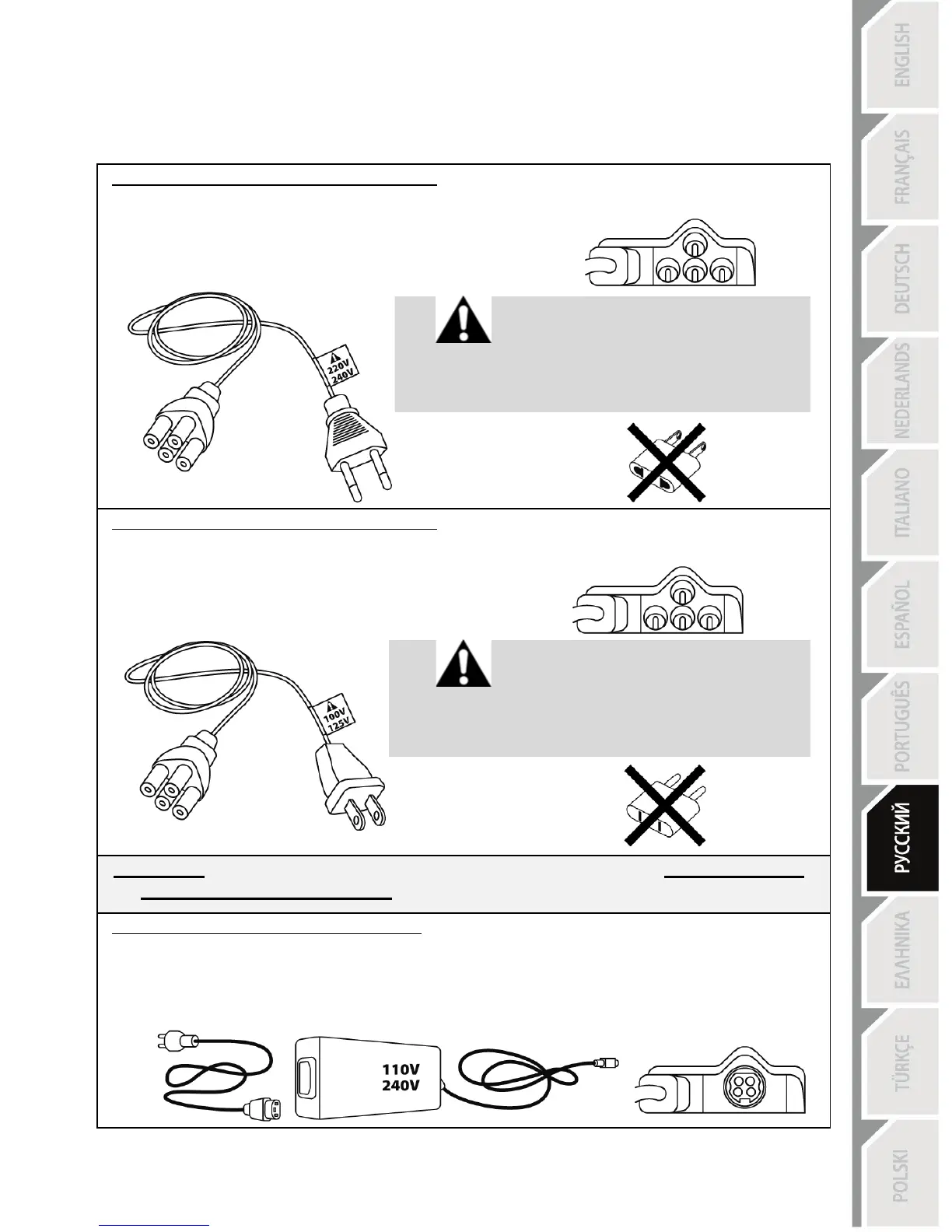 220V
240V

100V
125V

110V
240V

ENGLISH
FRANÇAIS
DEUTSCH
NEDERLANDS
ITALIANO
ESPAÑOL
PORTUGUÊS
РУССКИЙ
ΕΛΛΗΝΙΚΑ
TÜRKÇE
POLSKI