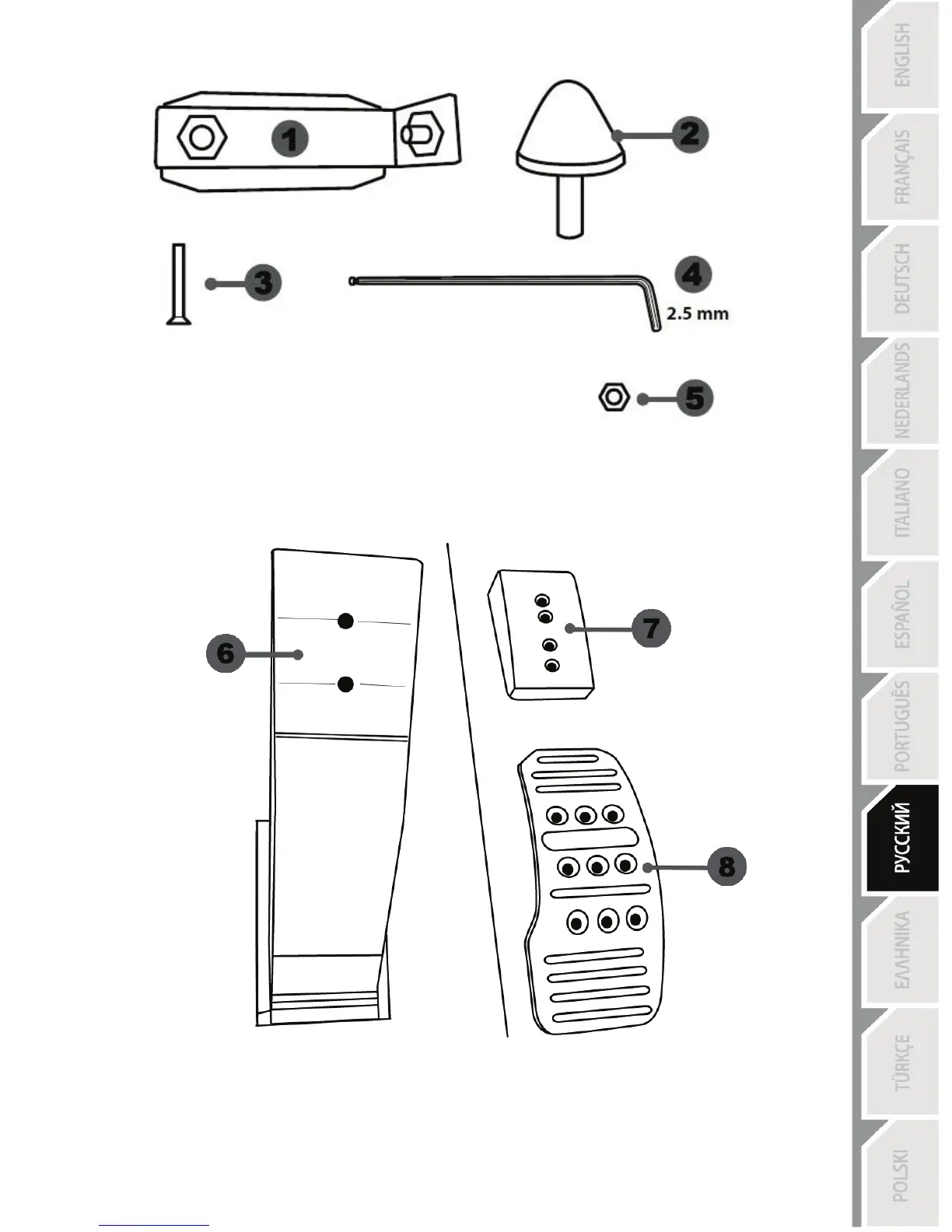 1
2
3
4
2.5 mm
5
6
7
8

ENGLISH
FRANÇAIS
DEUTSCH
NEDERLANDS
ITALIANO
ESPAÑOL
PORTUGUÊS
РУССКИЙ
ΕΛΛΗΝΙΚΑ
TÜRKÇE
POLSKI