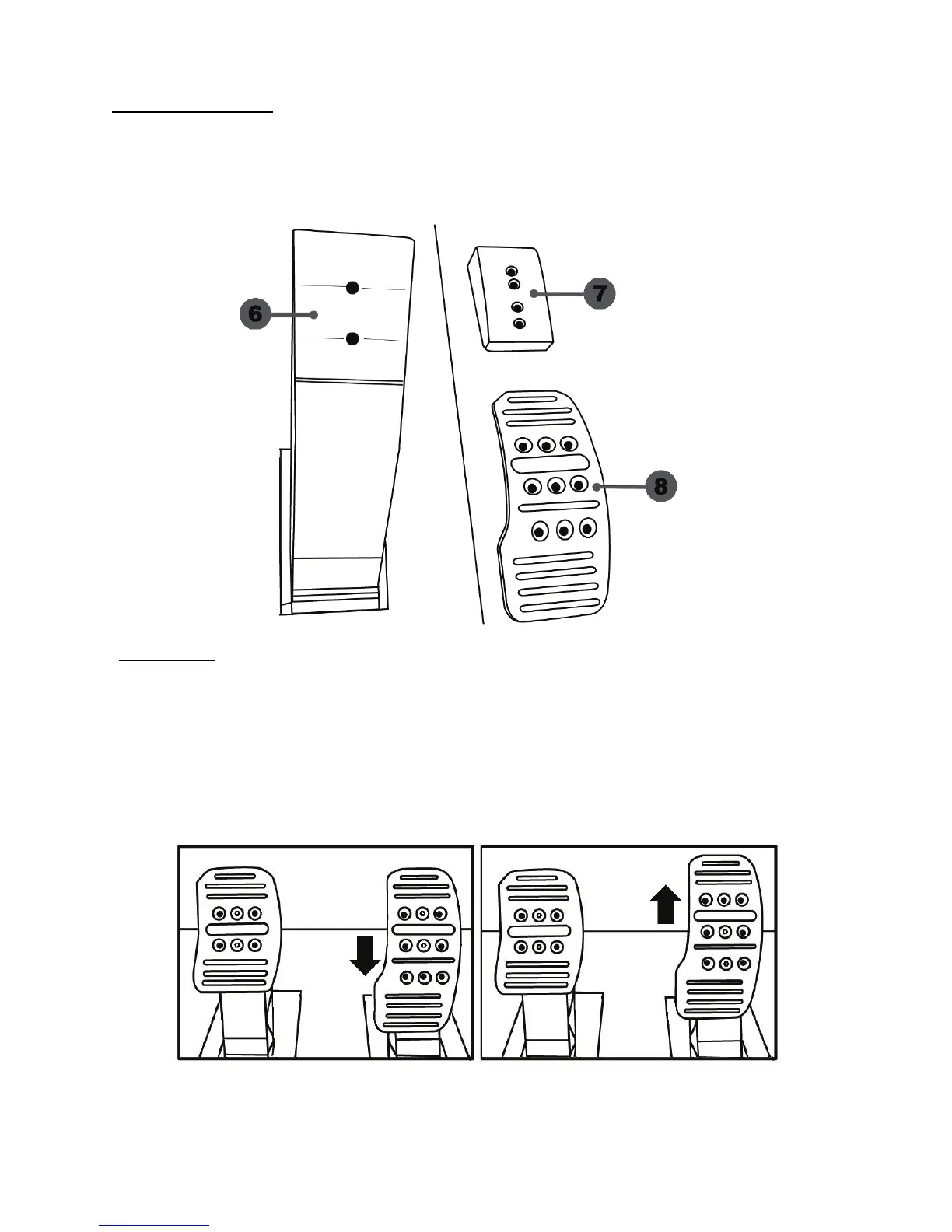 6

7

8