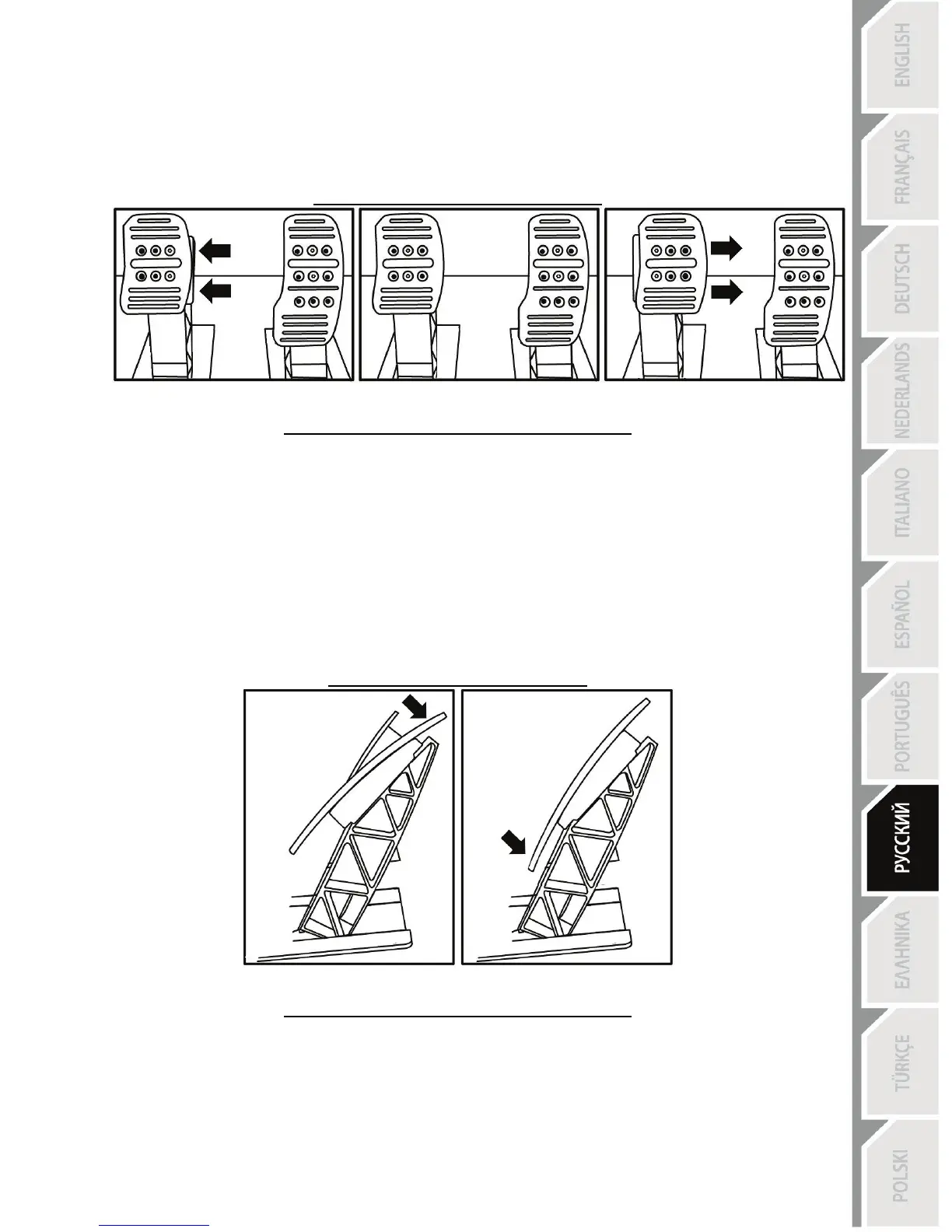 ENGLISH

FRANÇAIS

DEUTSCH

NEDERLANDS

ITALIANO

ESPAÑOL

PORTUGUÊS

РУССКИЙ

ΕΛΛΗΝΙΚΑ

TÜRKÇE

POLSKI