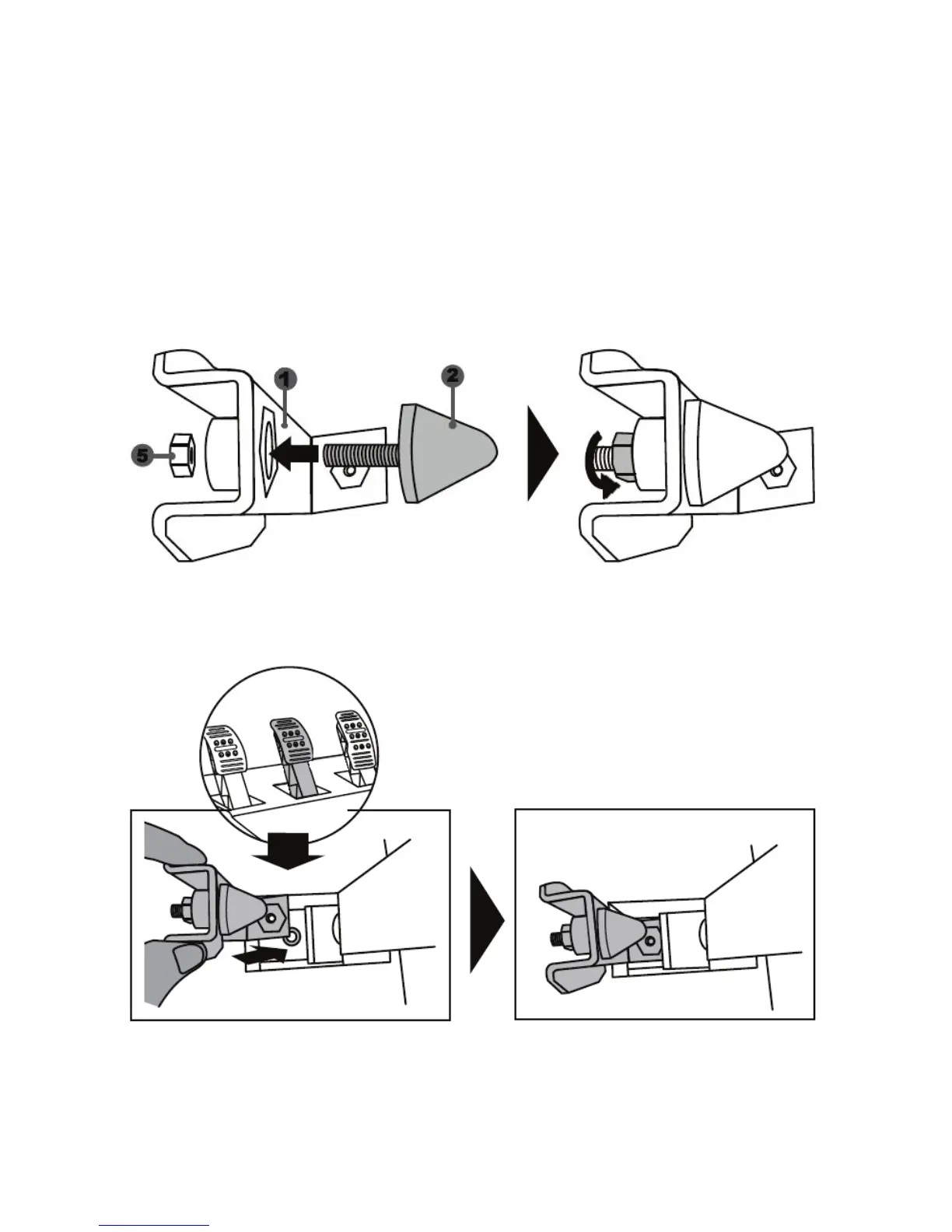 1
2
5