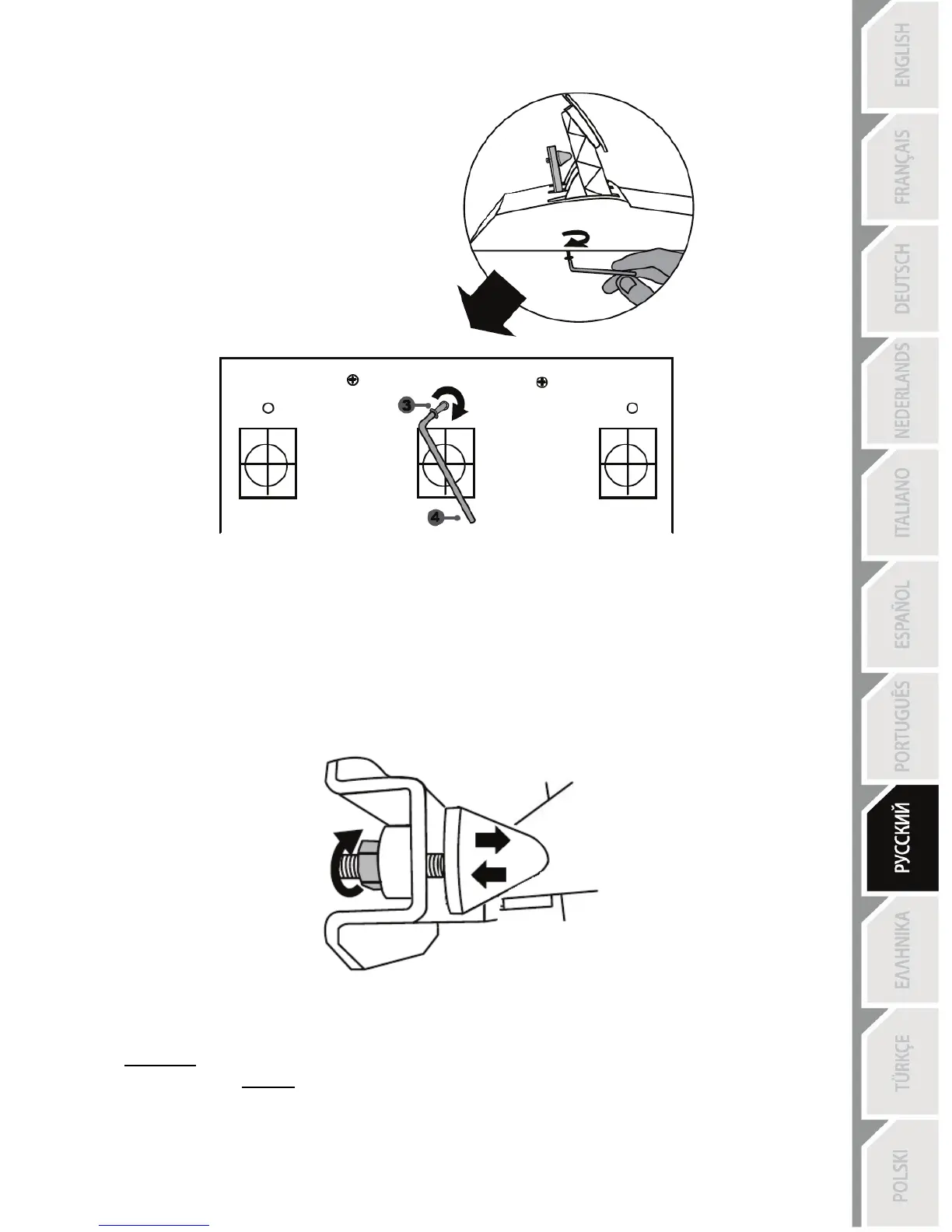 3

4

ENGLISH

FRANÇAIS

DEUTSCH

NEDERLANDS

ITALIANO

ESPAÑOL

PORTUGUÊS

РУССКИЙ

ΕΛΛΗΝΙΚΑ

TÜRKÇE

POLSKI