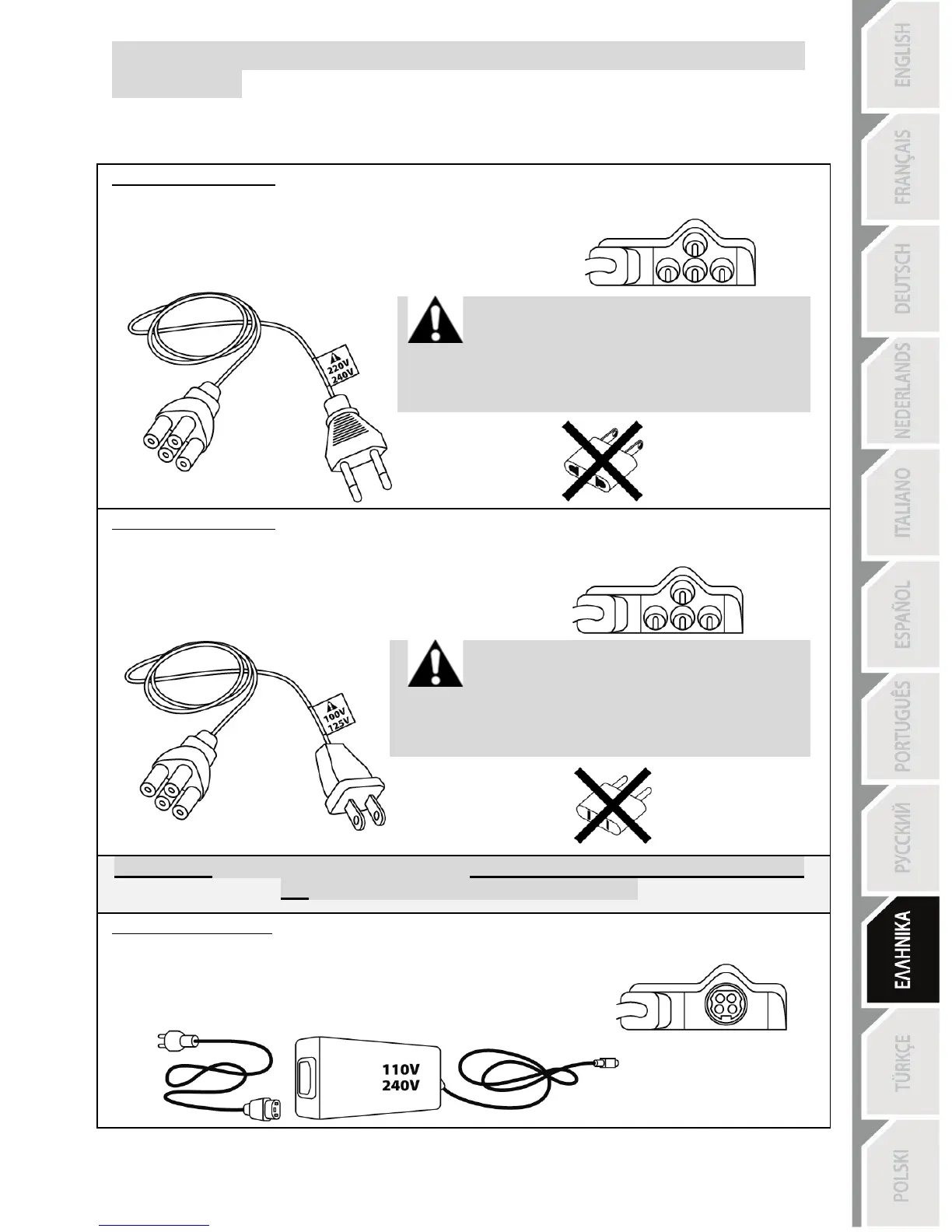 220V
240V

100V
125V

110V
240V

ENGLISH
FRANÇAIS
DEUTSCH
NEDERLANDS
ITALIANO
ESPAÑOL
PORTUGUÊS
РУССКИЙ
ΕΛΛΗΝΙΚΑ
TÜRKÇE
POLSKI