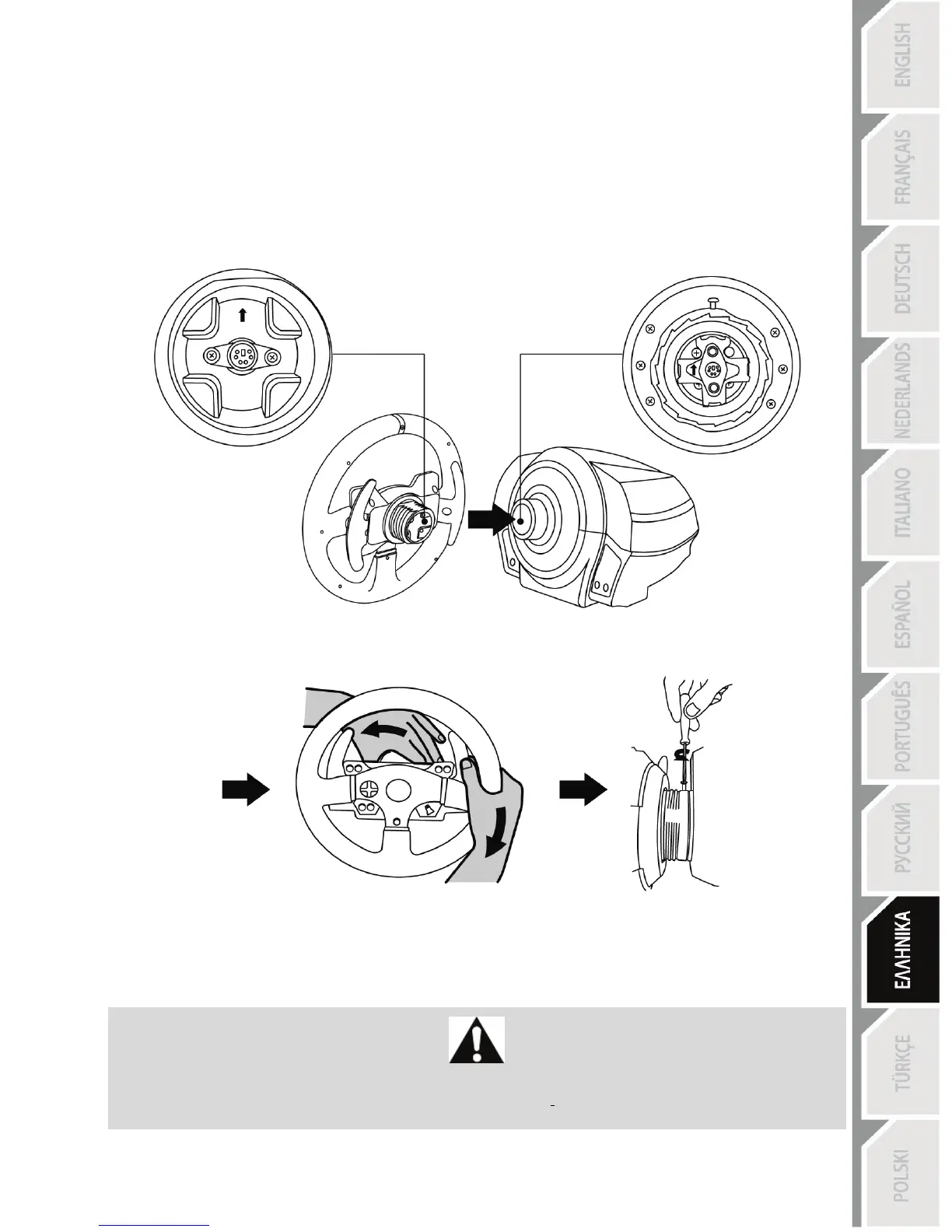 ENGLISH

FRANÇAIS

DEUTSCH

NEDERLANDS

ITALIANO

ESPAÑOL

PORTUGUÊS

РУССКИЙ

ΕΛΛΗΝΙΚΑ

TÜRKÇE

POLSKI