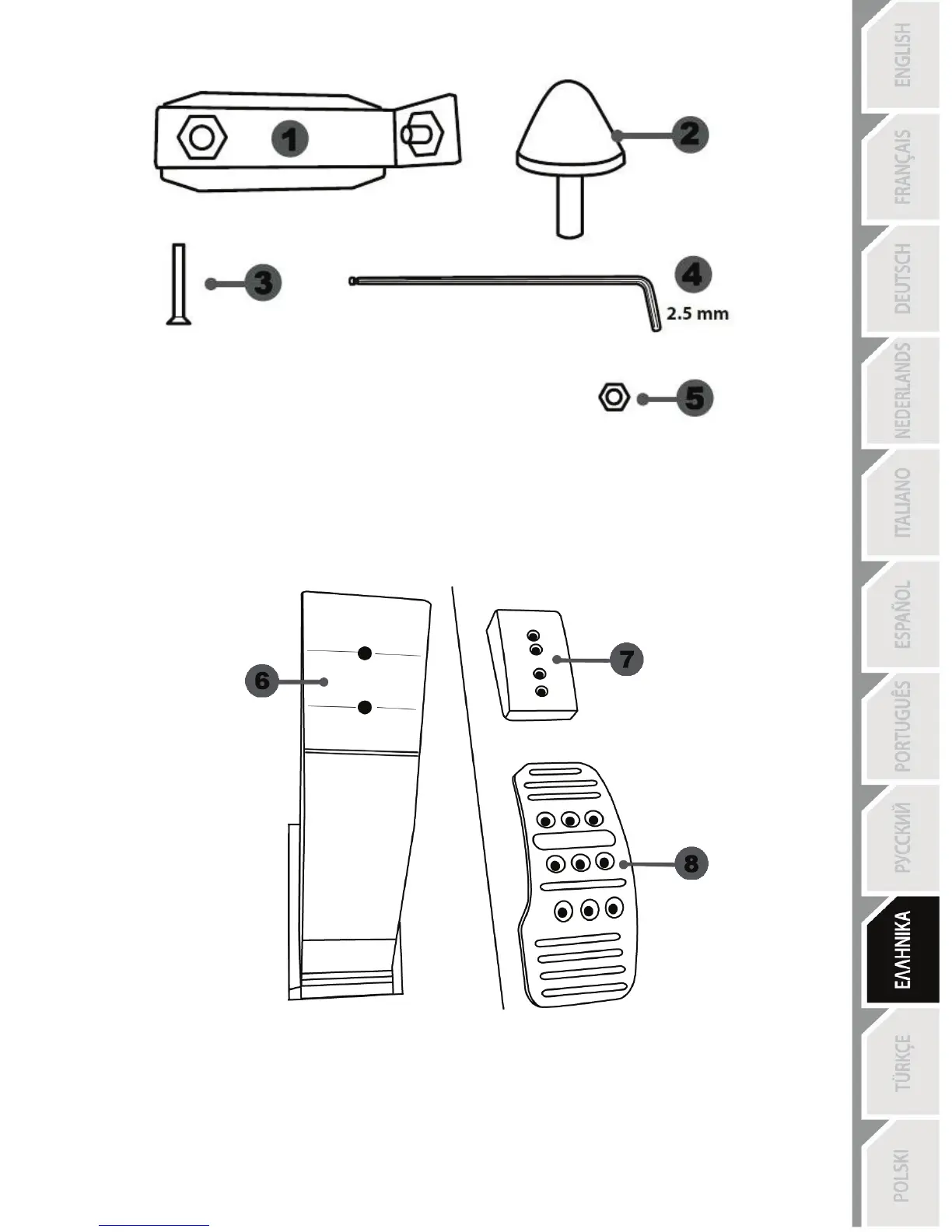 1
2
3
4
2.5 mm
5
6
7
8

ENGLISH
FRANÇAIS
DEUTSCH
NEDERLANDS
ITALIANO
ESPAÑOL
PORTUGUÊS
РУССКИЙ
ΕΛΛΗΝΙΚΑ
TÜRKÇE
POLSKI