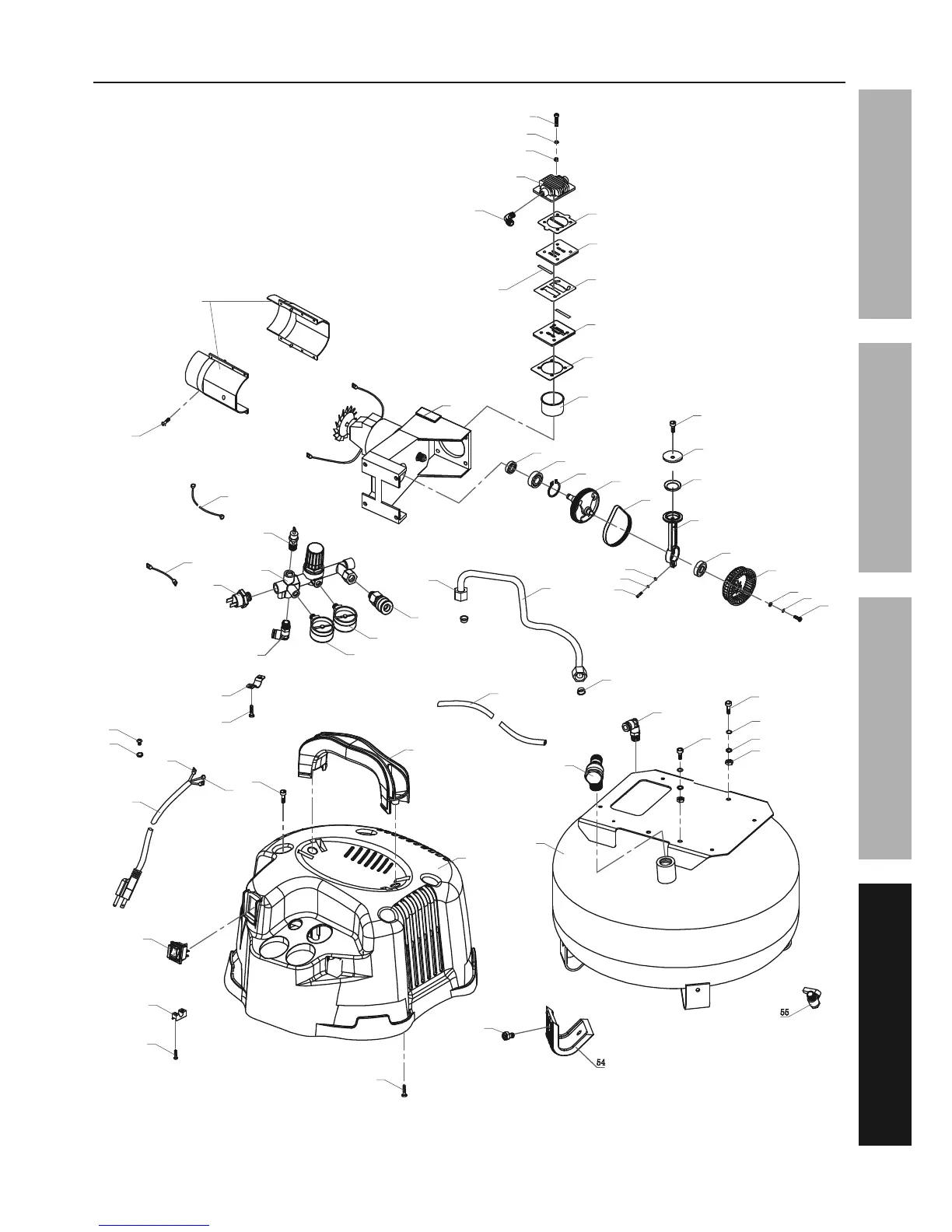 55

54