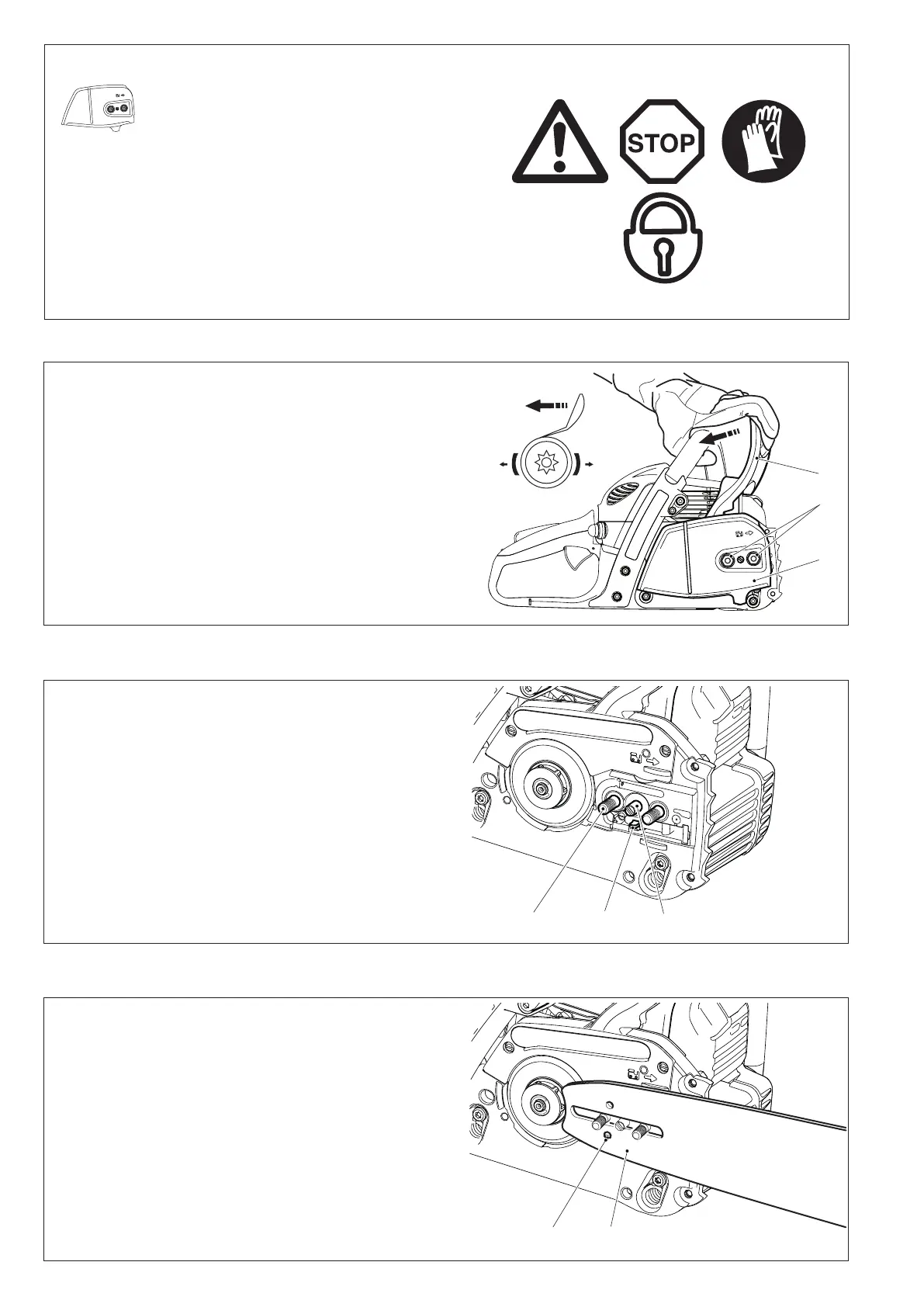 STOP