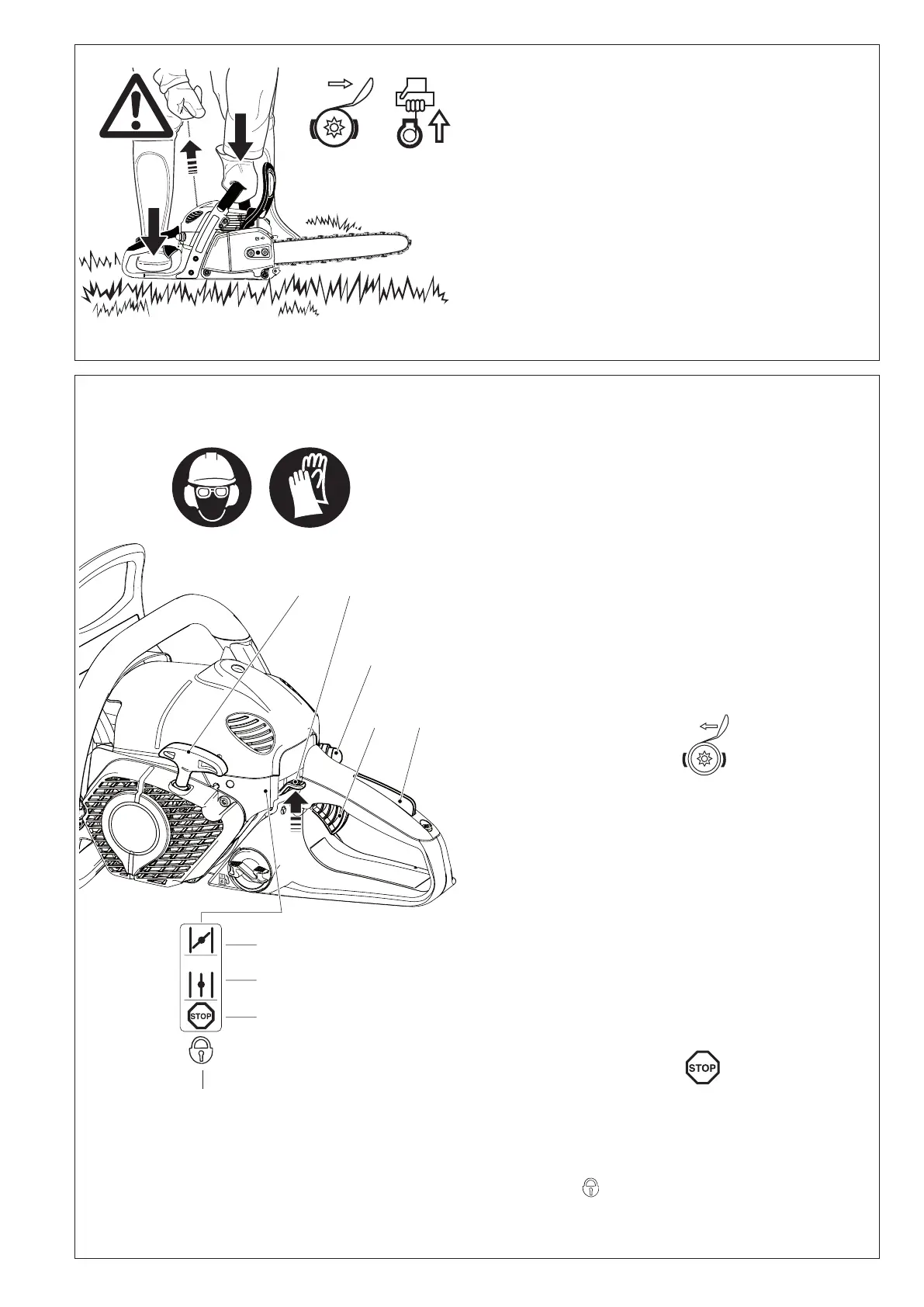 STOP

STOP