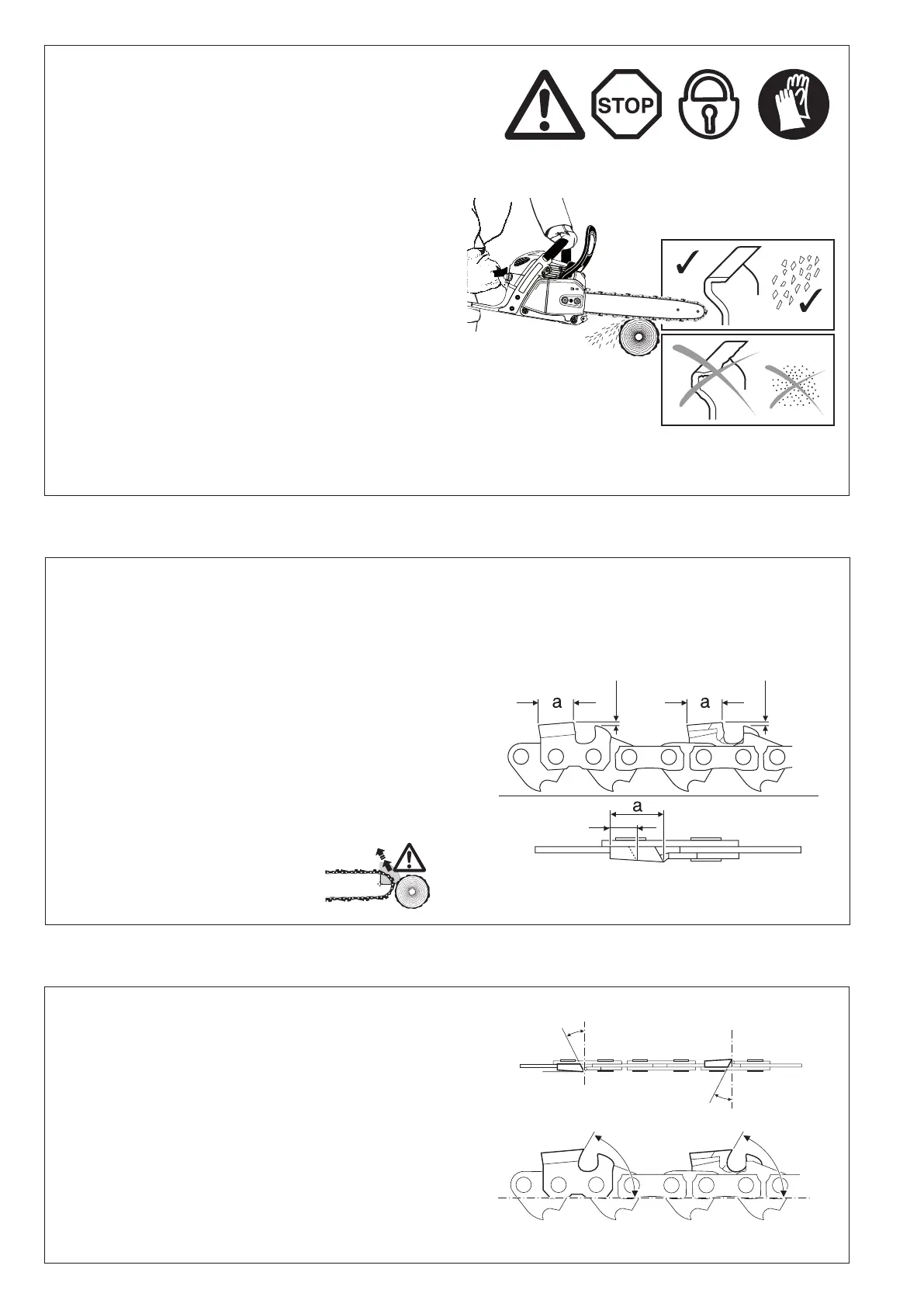 STOP

a

a

a